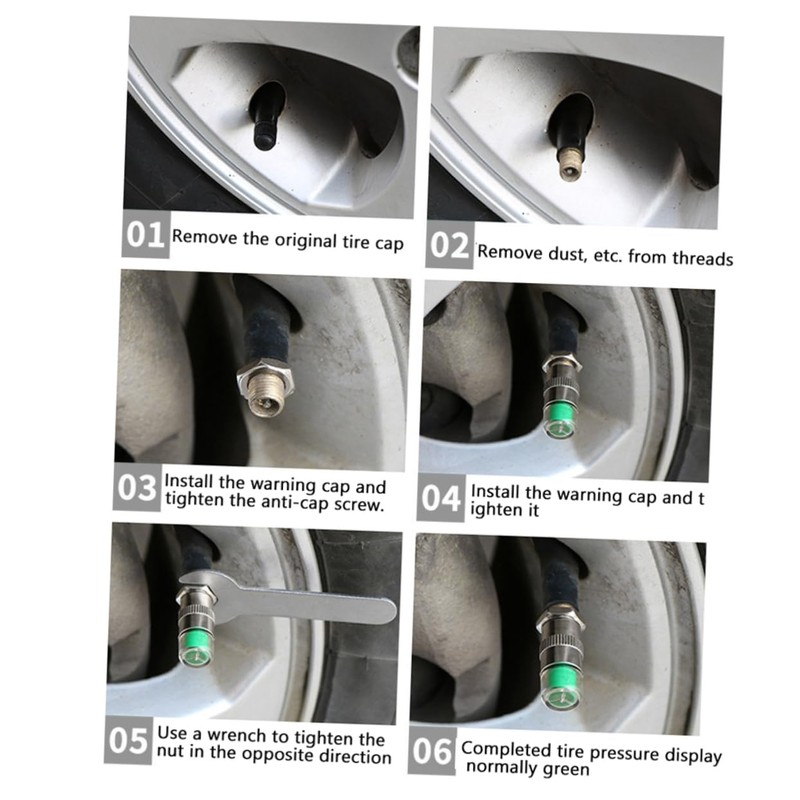 01 Remove the original tire cap

02 Remove dust, etc. from threads

03 Install the warning cap and tighten the anti-cap screw.

04 Install the warning cap and t ighten it

05 Use a wrench to tighten the nut in the opposite direction

06 Completed tire pressure display normally green