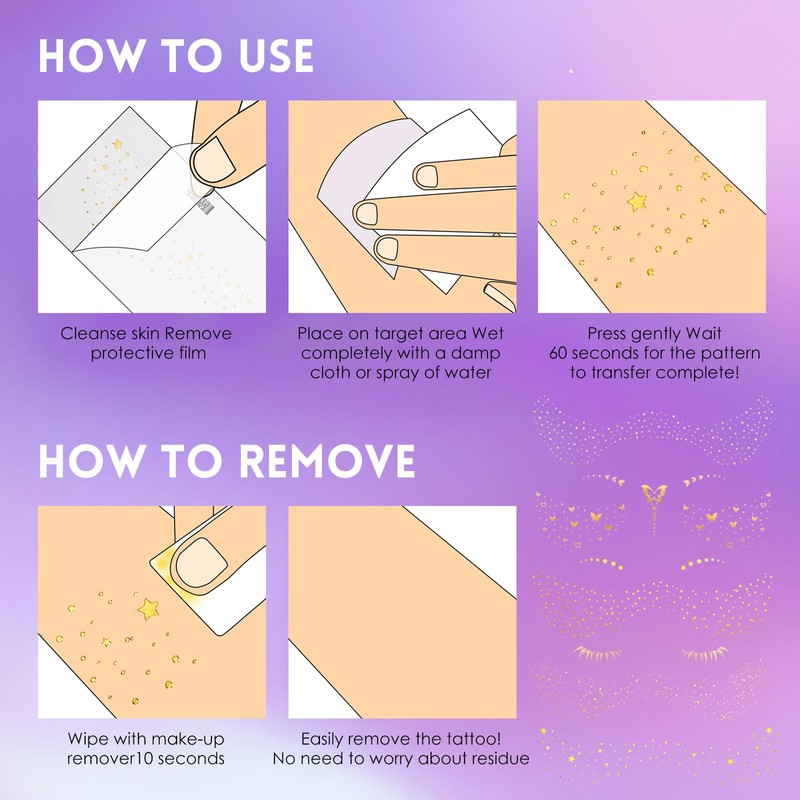 HOW TO USE

Cleanse skin Remove protective film

Place on target area Wet completely with a damp cloth or spray of water

Press gently Wait 60 seconds for the pattern to transfer complete!

HOW TO REMOVE

Wipe with make-up remover10 seconds

Easily remove the tattoo! No need to worry about residue