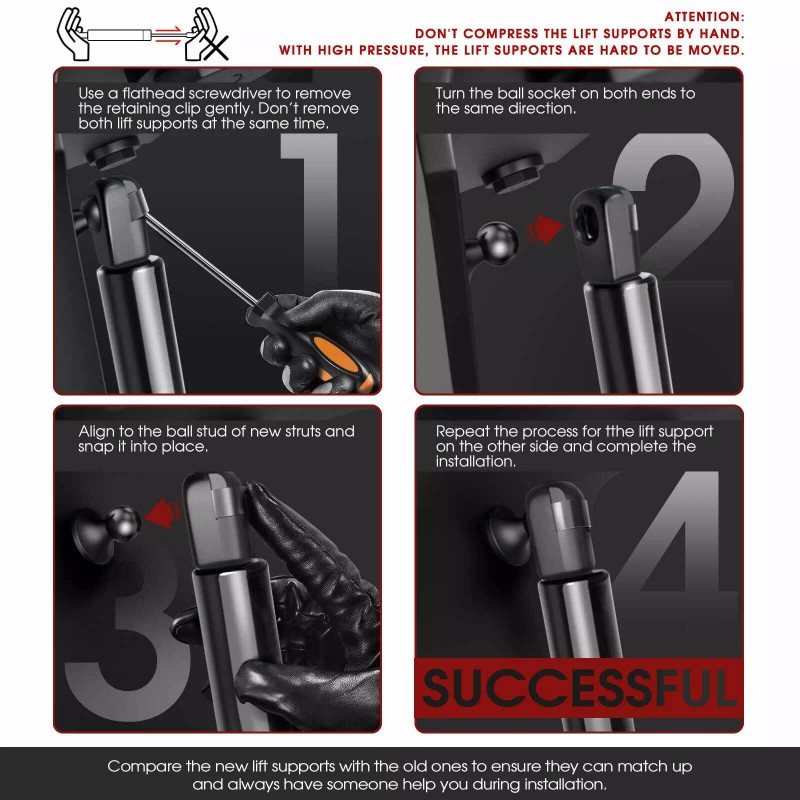 ATTENTION:
DON'T COMPRESS THE LIFT SUPPORTS BY HAND.
WITH HIGH PRESSURE, THE LIFT SUPPORTS ARE HARD TO BE MOVED.

Use a flathead screwdriver to remove the retaining clip gently. Don't remove both lift supports at the same time.

1

Turn the ball socket on both ends to the same direction.

2

Align to the ball stud of new struts and snap it into place.

3

Repeat the process for tthe lift support on the other side and complete the installation.

4

SUCCESSFUL

Compare the new lift supports with the old ones to ensure they can match up and always have someone help you during installation.