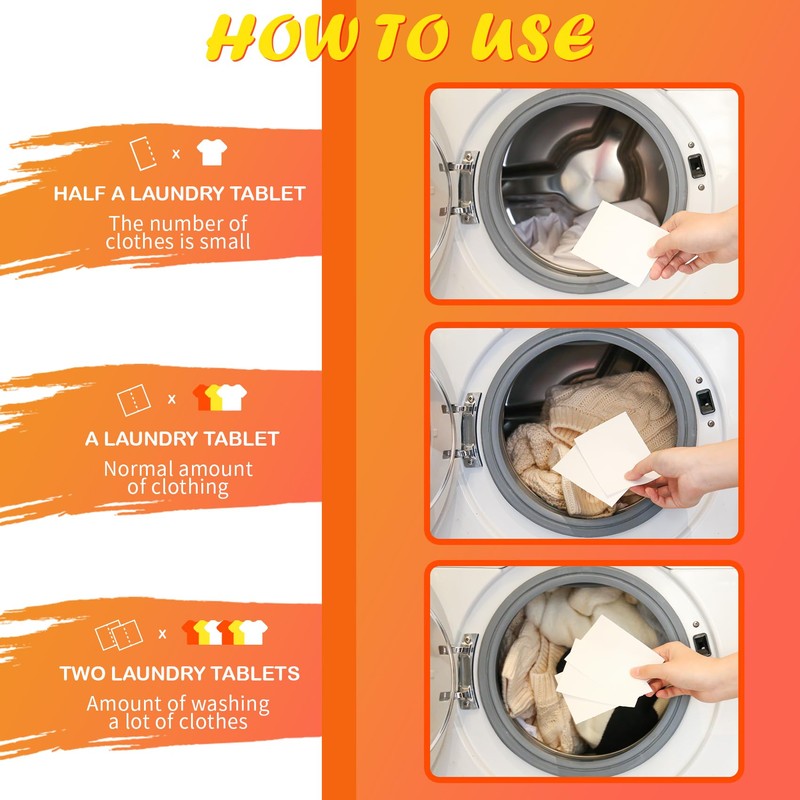 HOW TO USE

x

HALF A LAUNDRY TABLET

The number of clothes is small

x

A LAUNDRY TABLET

Normal amount of clothing

x

TWO LAUNDRY TABLETS

Amount of washing a lot of clothes