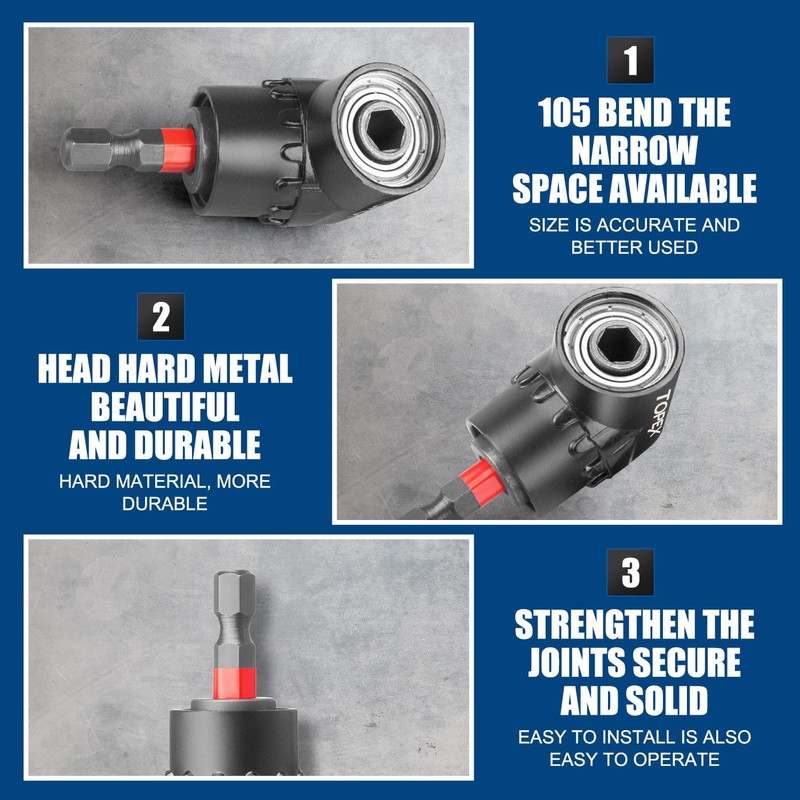 1

105 BEND THE NARROW SPACE AVAILABLE

SIZE IS ACCURATE AND BETTER USED

2

HEAD HARD METAL BEAUTIFUL AND DURABLE

HARD MATERIAL, MORE DURABLE

TOPEX

3

STRENGTHEN THE JOINTS SECURE AND SOLID

EASY TO INSTALL IS ALSO EASY TO OPERATE