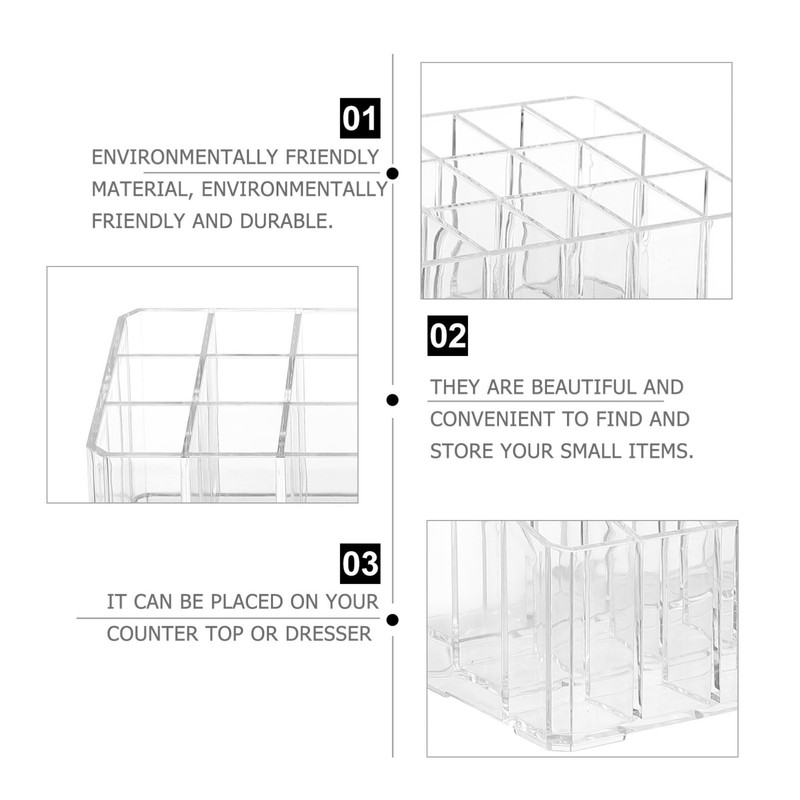 01

ENVIRONMENTALLY FRIENDLY MATERIAL, ENVIRONMENTALLY FRIENDLY AND DURABLE.

02

THEY ARE BEAUTIFUL AND CONVENIENT TO FIND AND STORE YOUR SMALL ITEMS.

03

IT CAN BE PLACED ON YOUR COUNTER TOP OR DRESSER