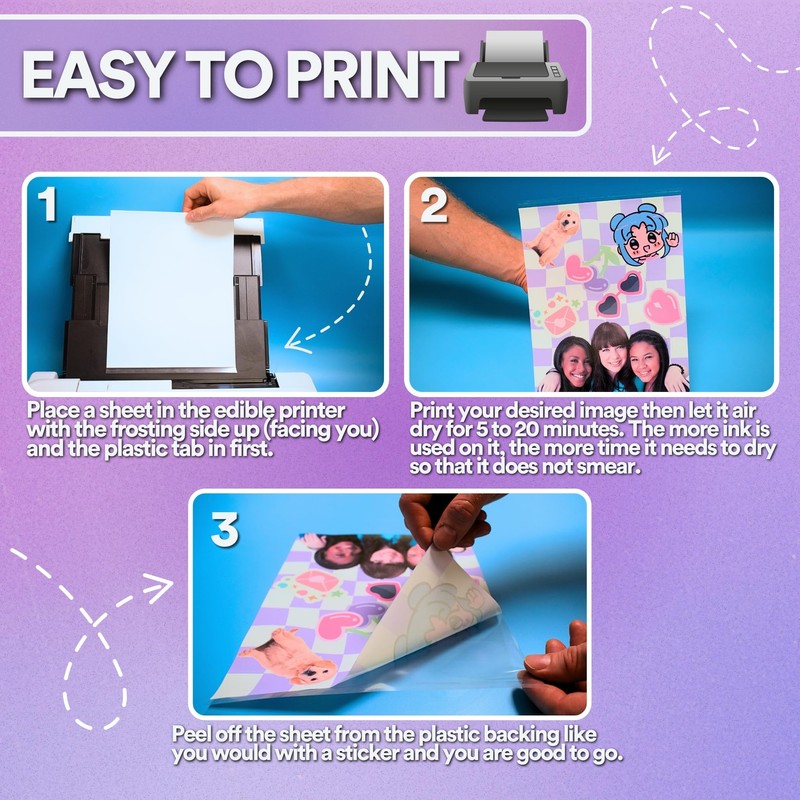 EASY TO PRINT

1

Place a sheet in the edible printer with the frosting side up (facing you) and the plastic tab in first.

2

Print your desired image then let it air dry for 5 to 20 minutes. The more ink is used on it, the more time it needs to dry so that it does not smear.

3

Peel off the sheet from the plastic backing like you would with a sticker and you are good to go.