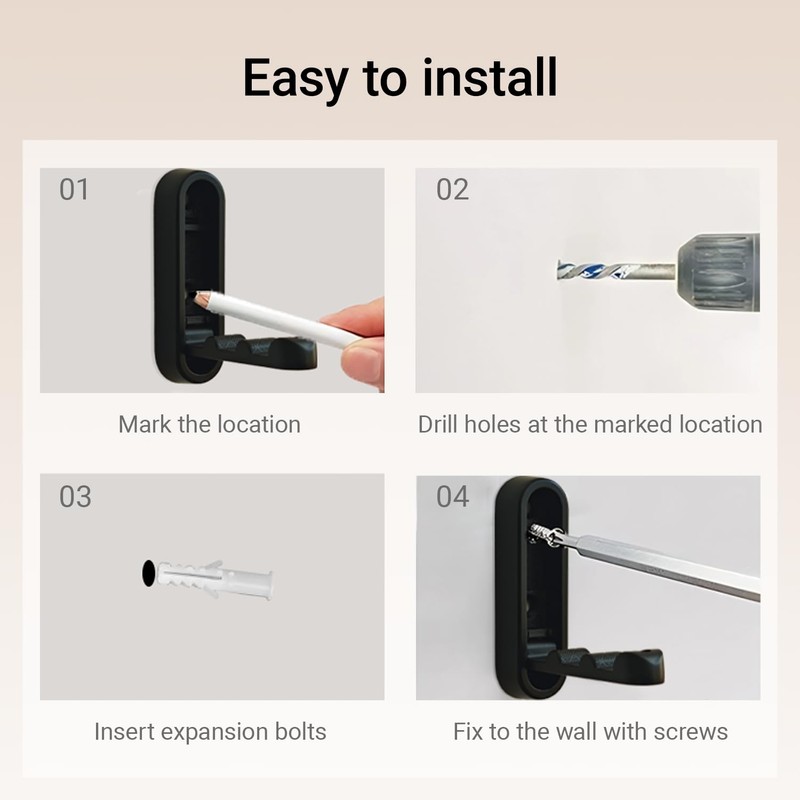 Easy to install

01

Mark the location

02

Drill holes at the marked location

03

Insert expansion bolts

04

Fix to the wall with screws