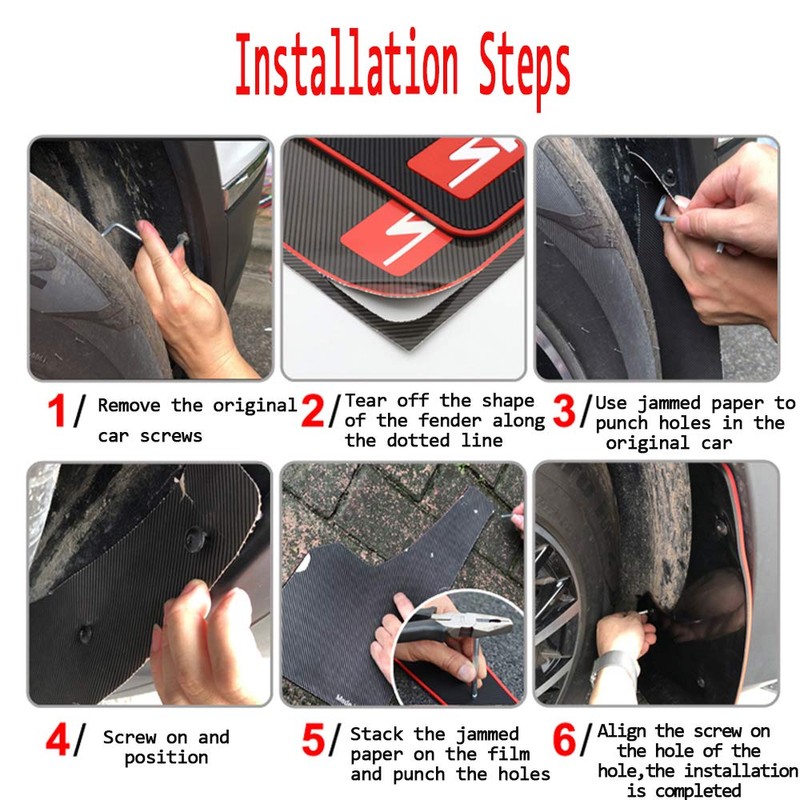 Installation Steps

1/ Remove the original car screws

2/ Tear off the shape of the fender along the dotted line

3/ Use jammed paper to punch holes in the original car

4/ Screw on and position

5/ Stack the jammed paper on the film and punch the holes

6/ Align the screw on the hole of the hole,the installation is completed