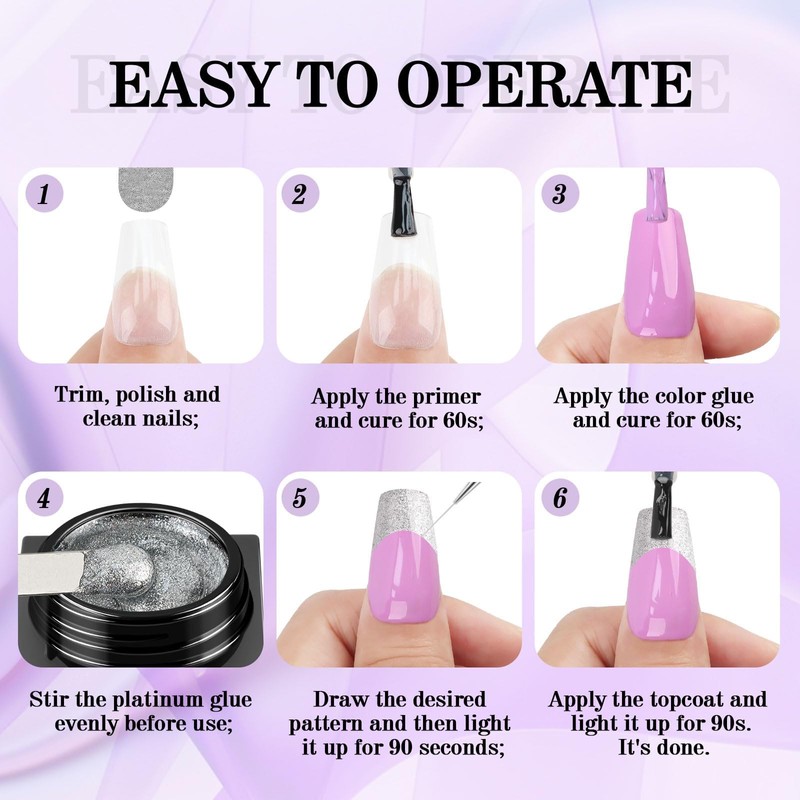 EASY TO OPERATE

1

Trim, polish and clean nails;

2

Apply the primer and cure for 60s;

3

Apply the color glue and cure for 60s;

4

Stir the platinum glue evenly before use;

5

Draw the desired pattern and then light it up for 90 seconds;

6

Apply the topcoat and light it up for 90s. It's done.