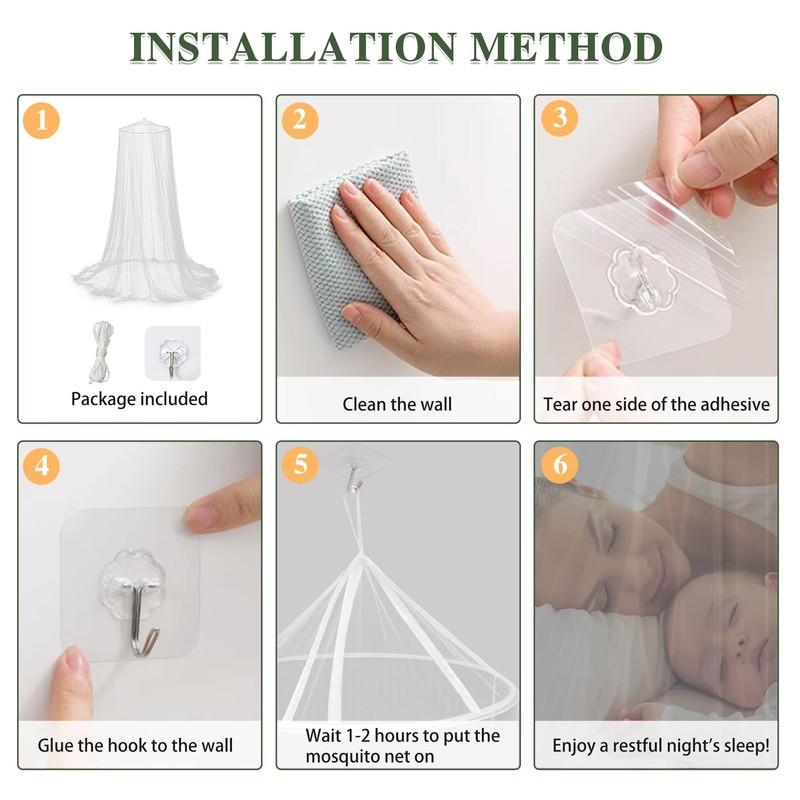 INSTALLATION METHOD

1
Package included

2
Clean the wall

3
Tear one side of the adhesive

4
Glue the hook to the wall

5
Wait 1-2 hours to put the mosquito net on

6
Enjoy a restful night's sleep!