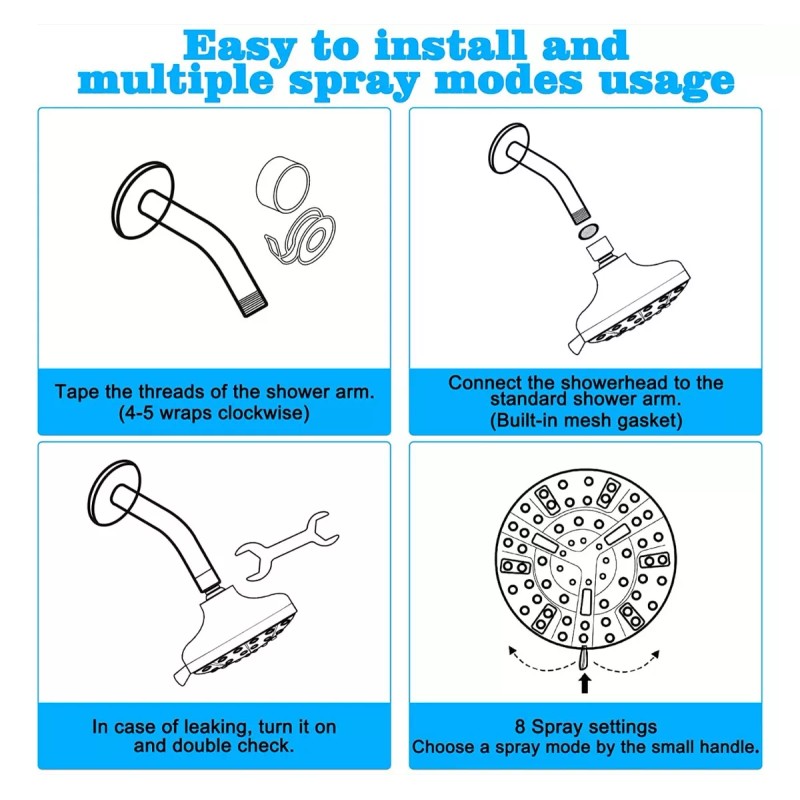 Easy to install and multiple spray modes usage

Tape the threads of the shower arm.
(4-5 wraps clockwise)

Connect the showerhead to the standard shower arm.
(Built-in mesh gasket)

In case of leaking, turn it on and double check.

8 Spray settings
Choose a spray mode by the small handle.