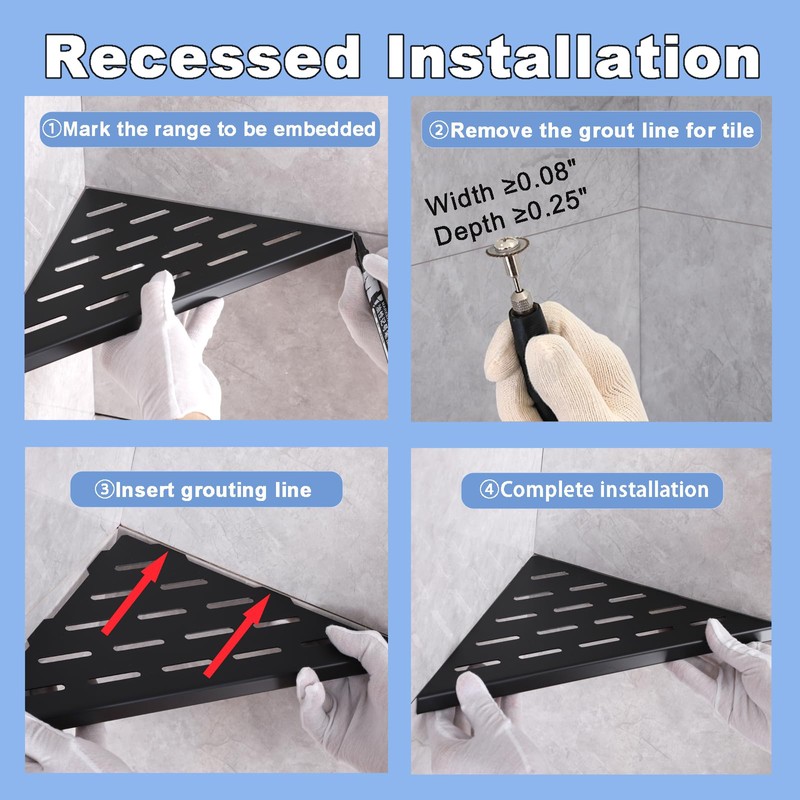 Recessed Installation

①Mark the range to be embedded

②Remove the grout line for tile

Width ≥0.08"
Depth ≥0.25"

③Insert grouting line

④Complete installation