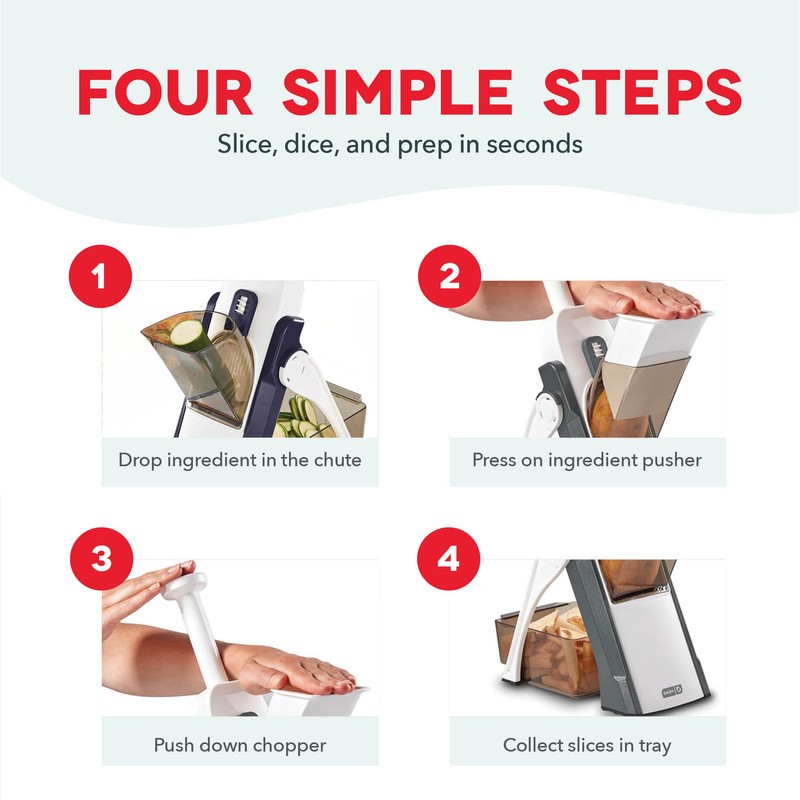 FOUR SIMPLE STEPS

Slice, dice, and prep in seconds

1

Drop ingredient in the chute

2

Press on ingredient pusher

3

Push down chopper

4

DASH

Collect slices in tray