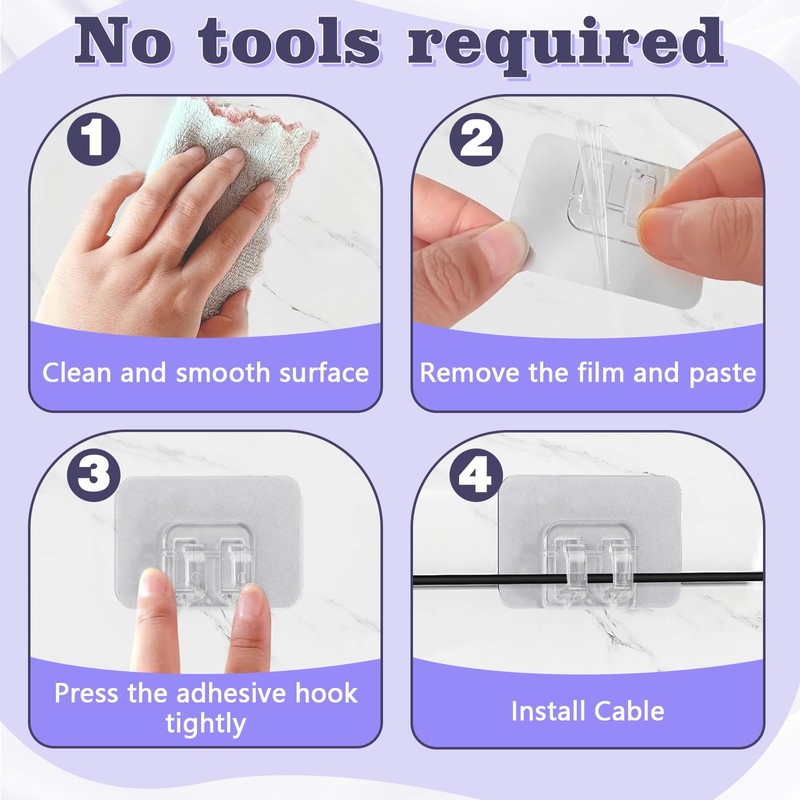 No tools required

1

Clean and smooth surface

2

Remove the film and paste

3

Press the adhesive hook tightly

4

Install Cable