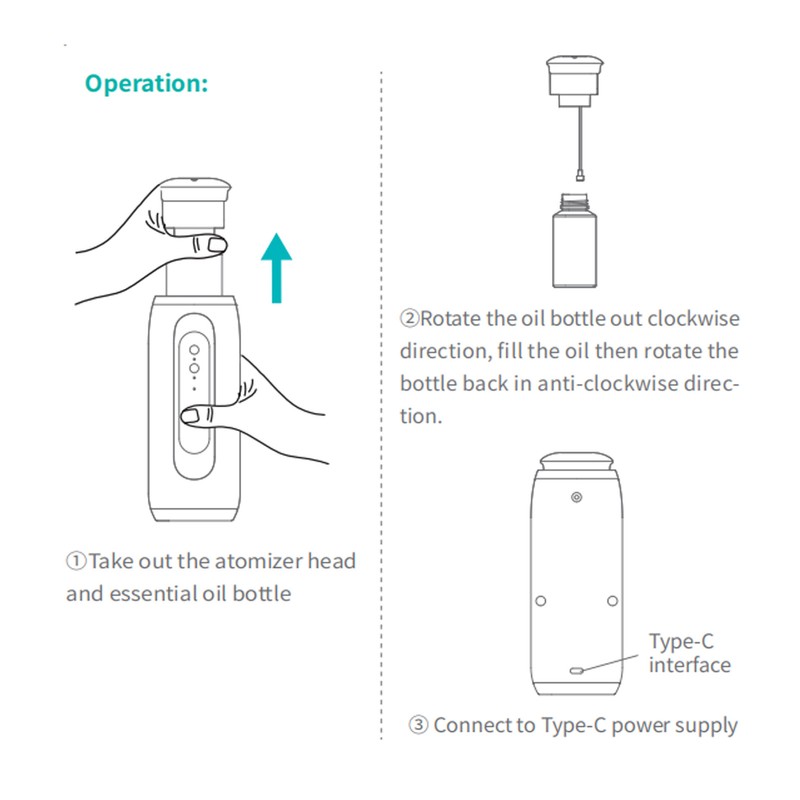 Operation:

①Take out the atomizer head and essential oil bottle

②Rotate the oil bottle out clockwise direction, fill the oil then rotate the bottle back in anti-clockwise direction.

Type-C interface

③ Connect to Type-C power supply