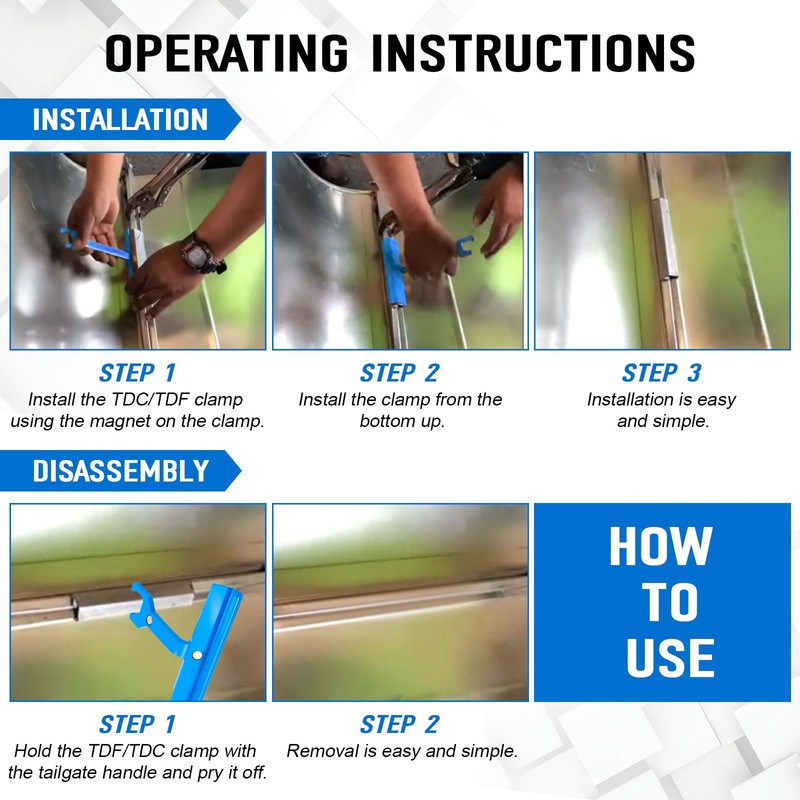 OPERATING INSTRUCTIONS

INSTALLATION

STEP 1
Install the TDC/TDF clamp using the magnet on the clamp.

STEP 2
Install the clamp from the bottom up.

STEP 3
Installation is easy and simple.

DISASSEMBLY

STEP 1
Hold the TDF/TDC clamp with the tailgate handle and pry it off.

STEP 2
Removal is easy and simple.

HOW TO USE