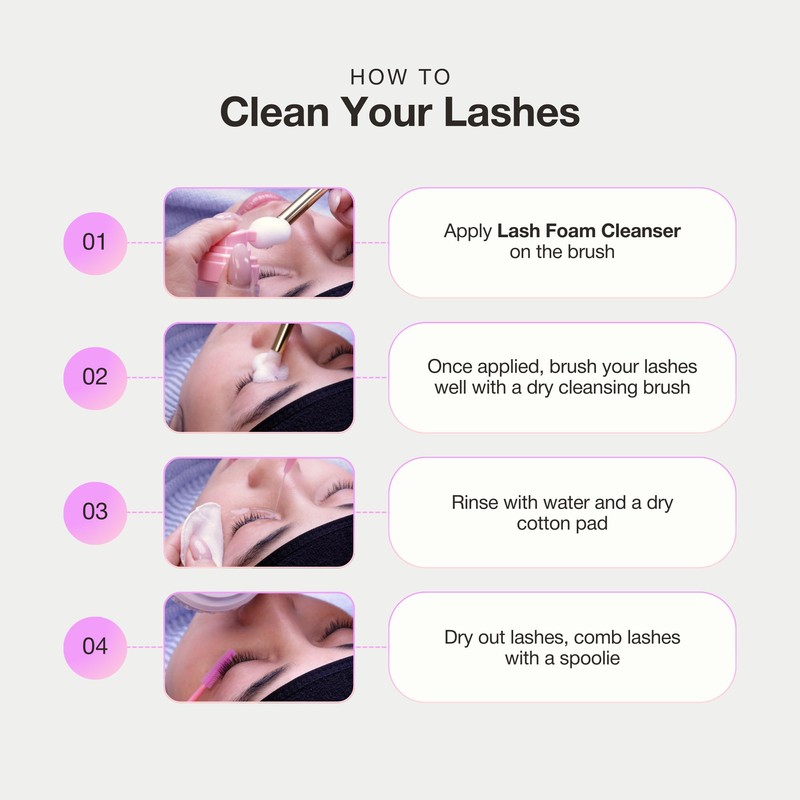 HOW TO
Clean Your Lashes

01

Apply Lash Foam Cleanser on the brush

02

Once applied, brush your lashes well with a dry cleansing brush

03

Rinse with water and a dry cotton pad

04

Dry out lashes, comb lashes with a spoolie