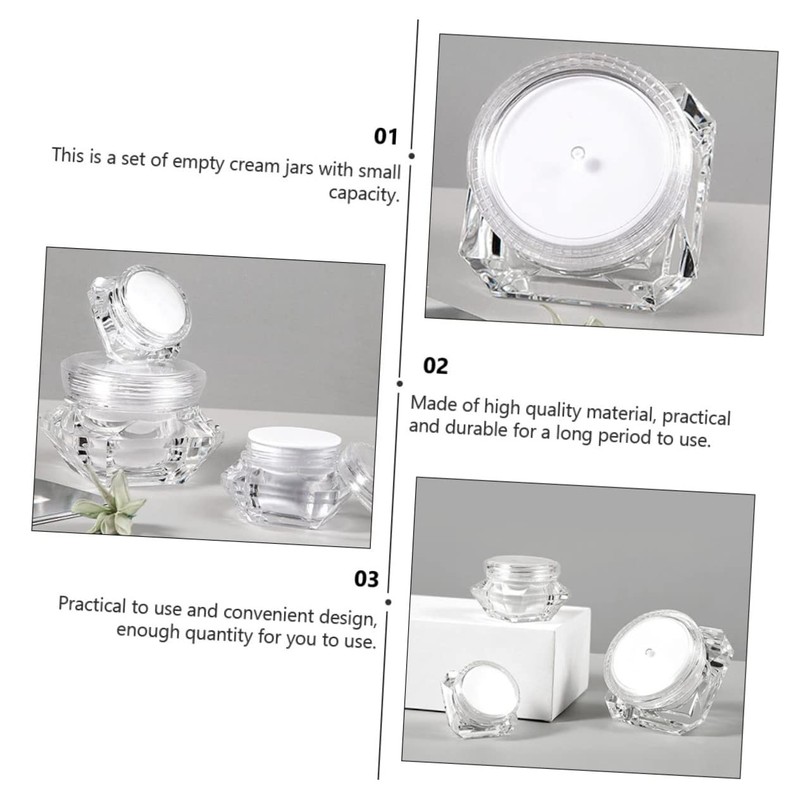 01

This is a set of empty cream jars with small capacity.

02

Made of high quality material, practical and durable for a long period to use.

03

Practical to use and convenient design, enough quantity for you to use.