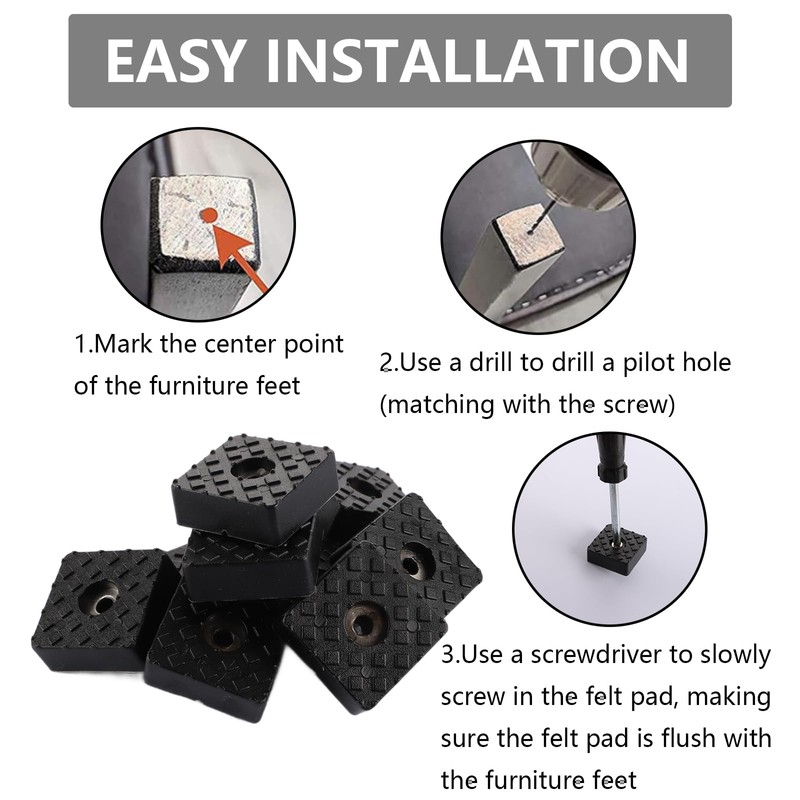 EASY INSTALLATION

1.Mark the center point of the furniture feet

2.Use a drill to drill a pilot hole (matching with the screw)

3.Use a screwdriver to slowly screw in the felt pad, making sure the felt pad is flush with the furniture feet