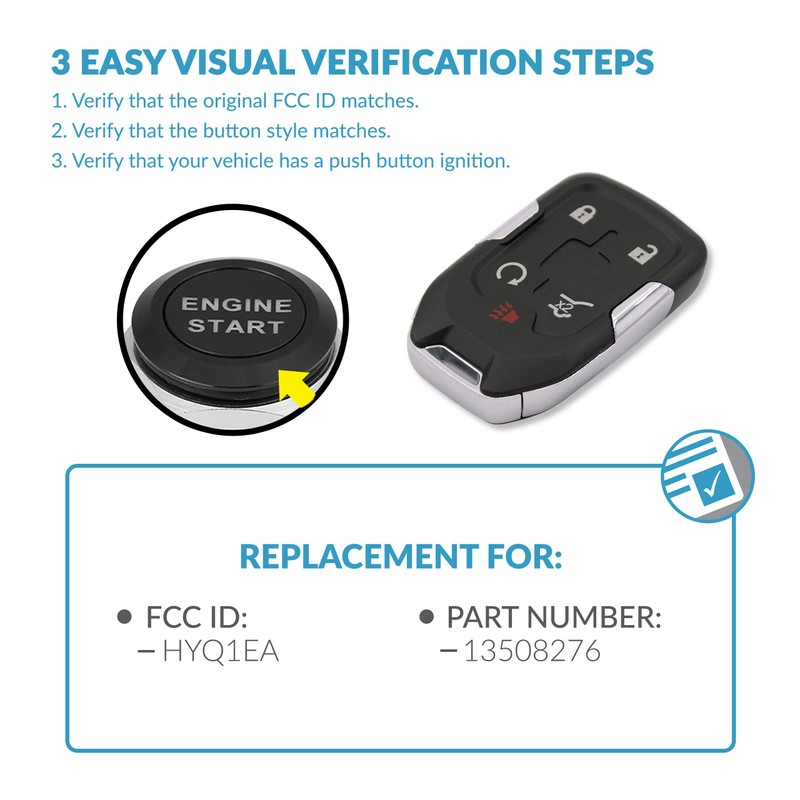 3 EASY VISUAL VERIFICATION STEPS

1. Verify that the original FCC ID matches.
2. Verify that the button style matches.
3. Verify that your vehicle has a push button ignition.

ENGINE START

REPLACEMENT FOR:

• FCC ID:
– HYQ1EA

• PART NUMBER:
– 13508276