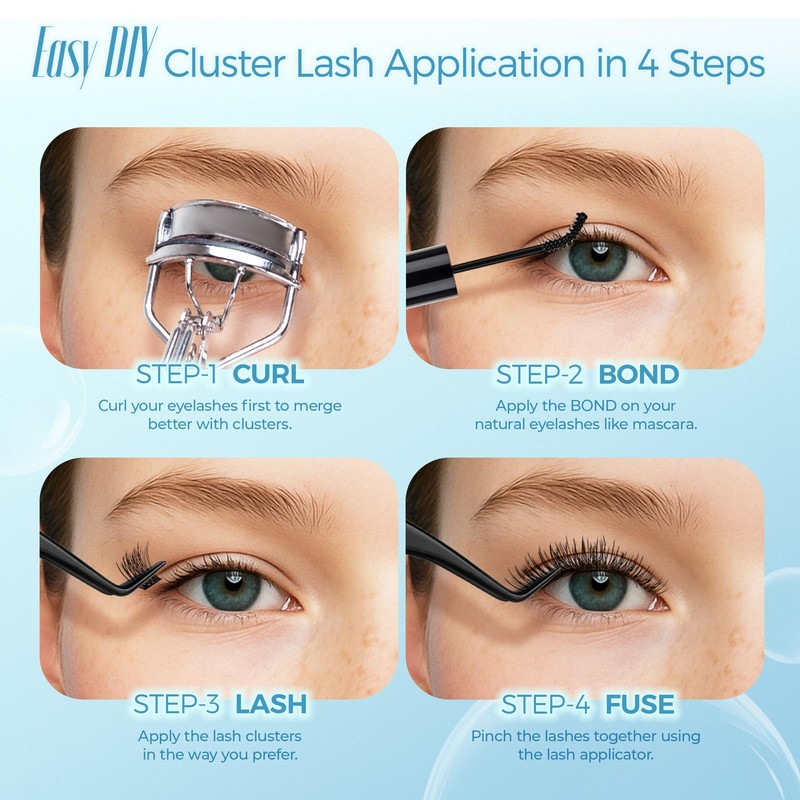 Easy DIY Cluster Lash Application in 4 Steps

STEP-1 CURL
Curl your eyelashes first to merge better with clusters.

STEP-2 BOND
Apply the BOND on your natural eyelashes like mascara.

STEP-3 LASH
Apply the lash clusters in the way you prefer.

STEP-4 FUSE
Pinch the lashes together using the lash applicator.