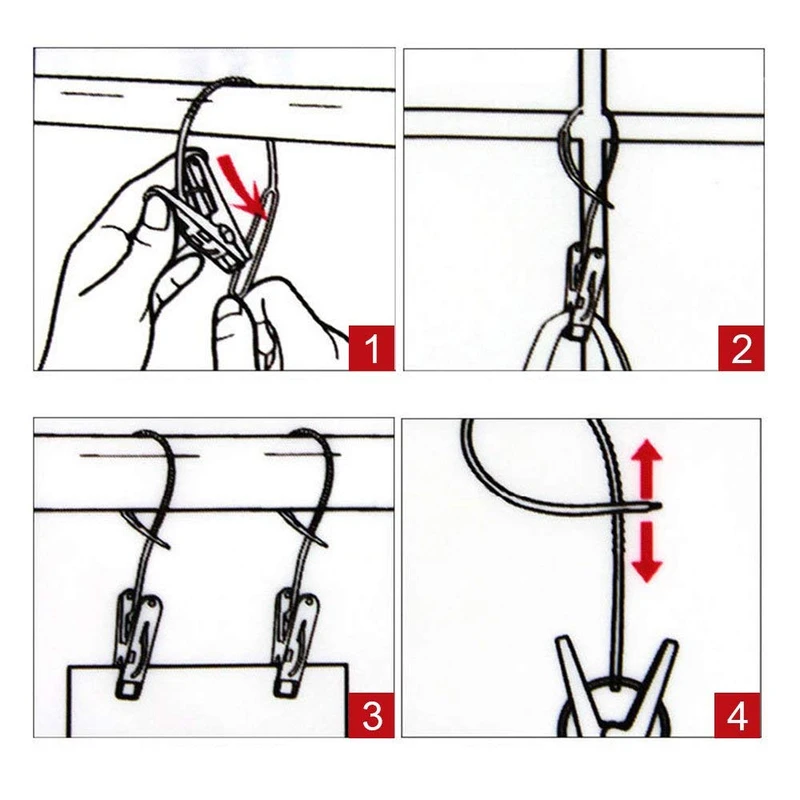 1

2

3

4