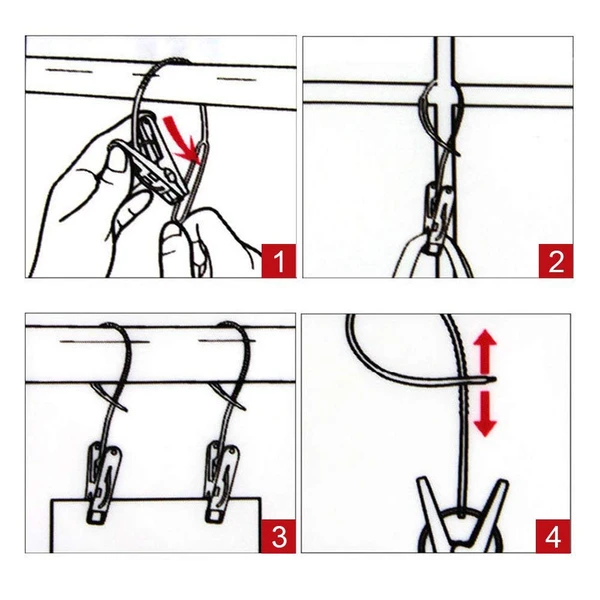 1

2

3

4