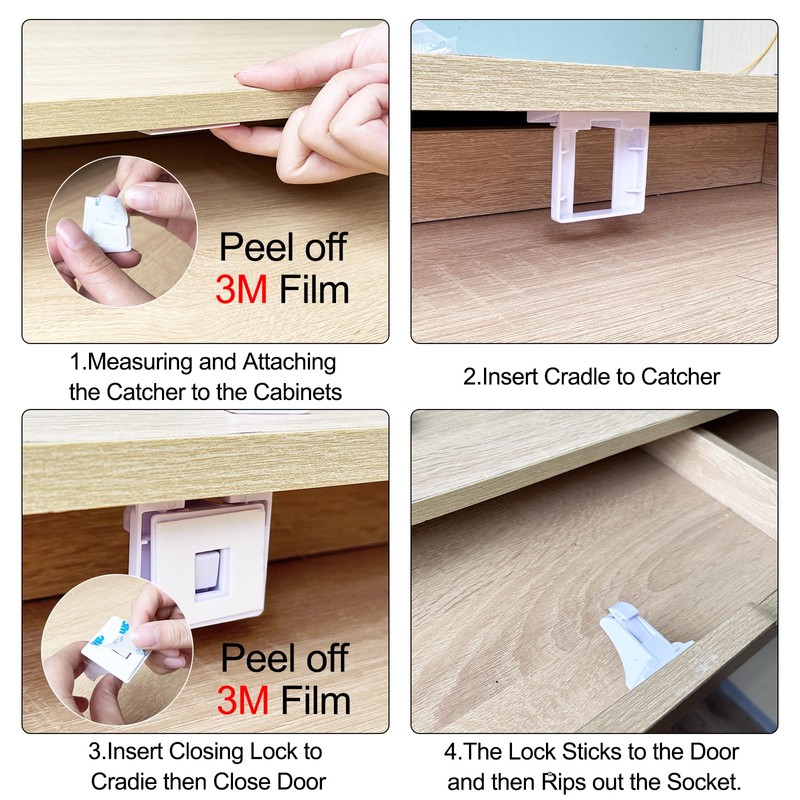 Peel off
3M Film

1.Measuring and Attaching the Catcher to the Cabinets

2.Insert Cradle to Catcher

Peel off
3M Film

3.Insert Closing Lock to Cradie then Close Door

4.The Lock Sticks to the Door and then Rips out the Socket.