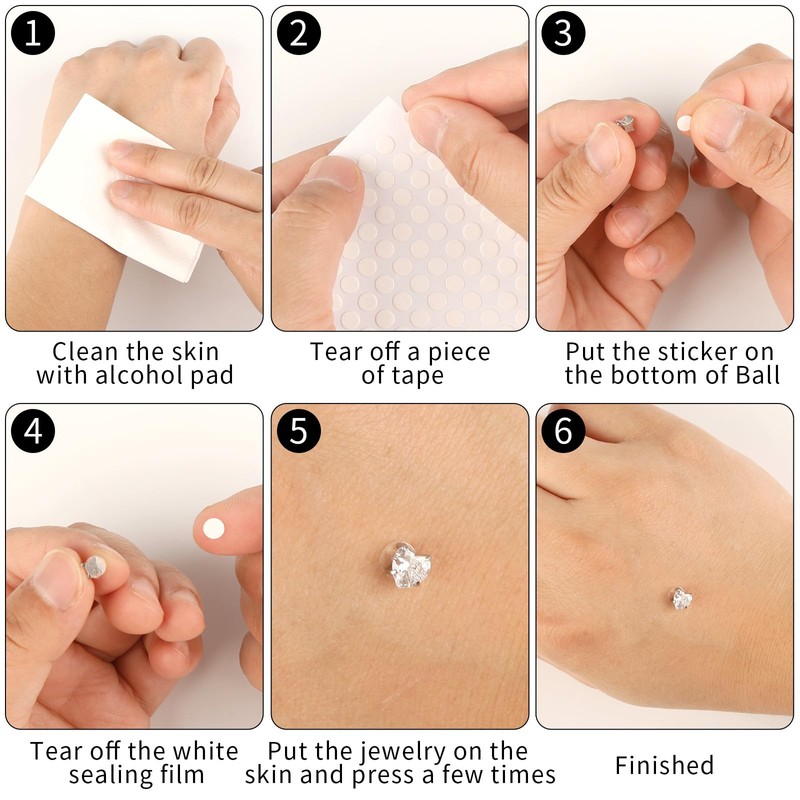 1

Clean the skin with alcohol pad

2

Tear off a piece of tape

3

Put the sticker on the bottom of Ball

4

Tear off the white sealing film

5

Put the jewelry on the skin and press a few times

6

Finished