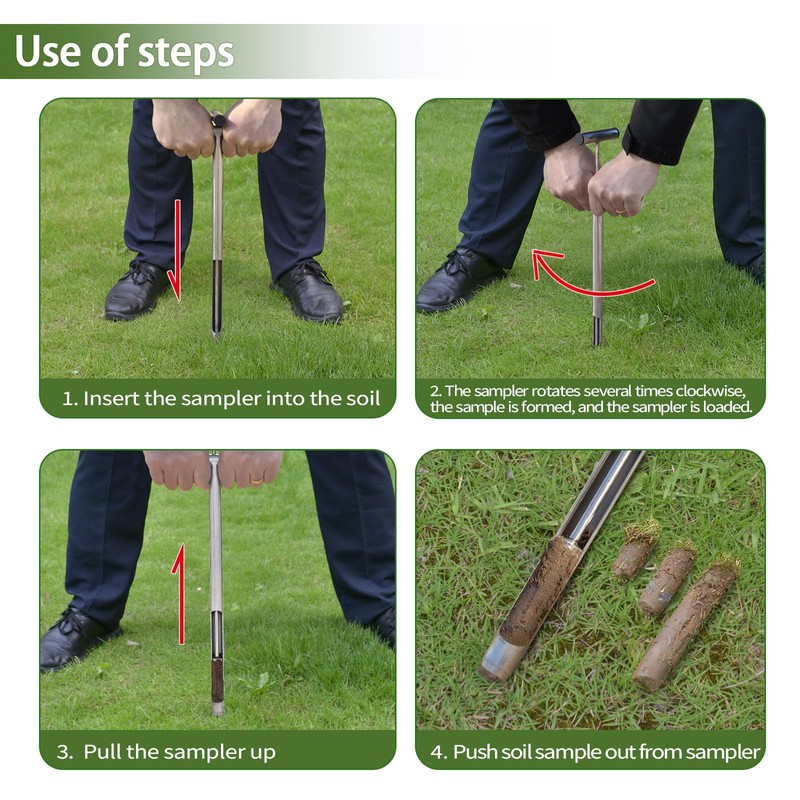 Use of steps

1. Insert the sampler into the soil

2. The sampler rotates several times clockwise, the sample is formed, and the sampler is loaded.

3. Pull the sampler up

4. Push soil sample out from sampler