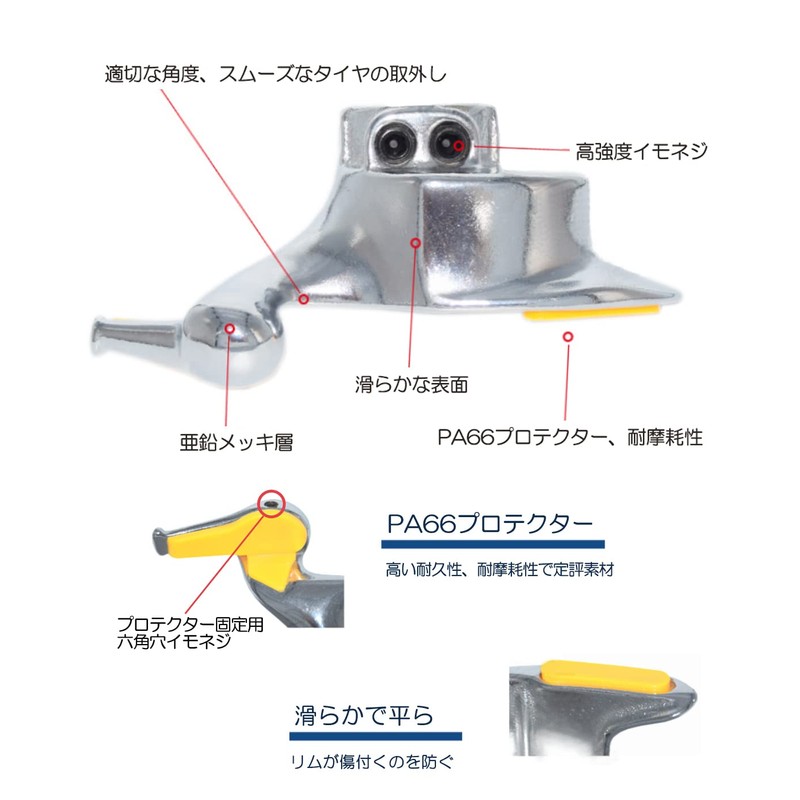 適切な角度、スムーズなタイヤの取外し

高強度イモネジ

滑らかな表面

亜鉛メッキ層

PA66プロテクター、耐摩耗性

PA66プロテクター

高い耐久性、耐摩耗性で定評素材

プロテクター固定用
六角穴イモネジ

滑らかで平ら

リムが傷付くのを防ぐ