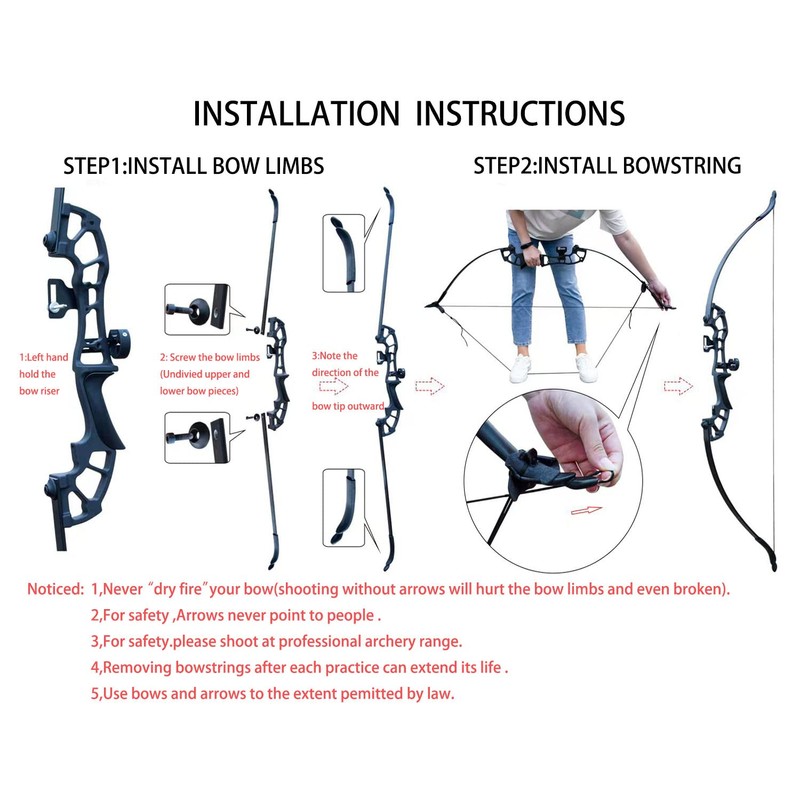 INSTALLATION INSTRUCTIONS

STEP1:INSTALL BOW LIMBS

STEP2:INSTALL BOWSTRING

1:Left hand hold the bow riser

2: Screw the bow limbs (Undivied upper and lower bow pieces)

3:Note the direction of the bow tip outward

Noticed: 1,Never "dry fire" your bow(shooting without arrows will hurt the bow limbs and even broken).

2,For safety ,Arrows never point to people .

3,For safety.please shoot at professional archery range.

4,Removing bowstrings after each practice can extend its life .

5,Use bows and arrows to the extent pemitted by law.