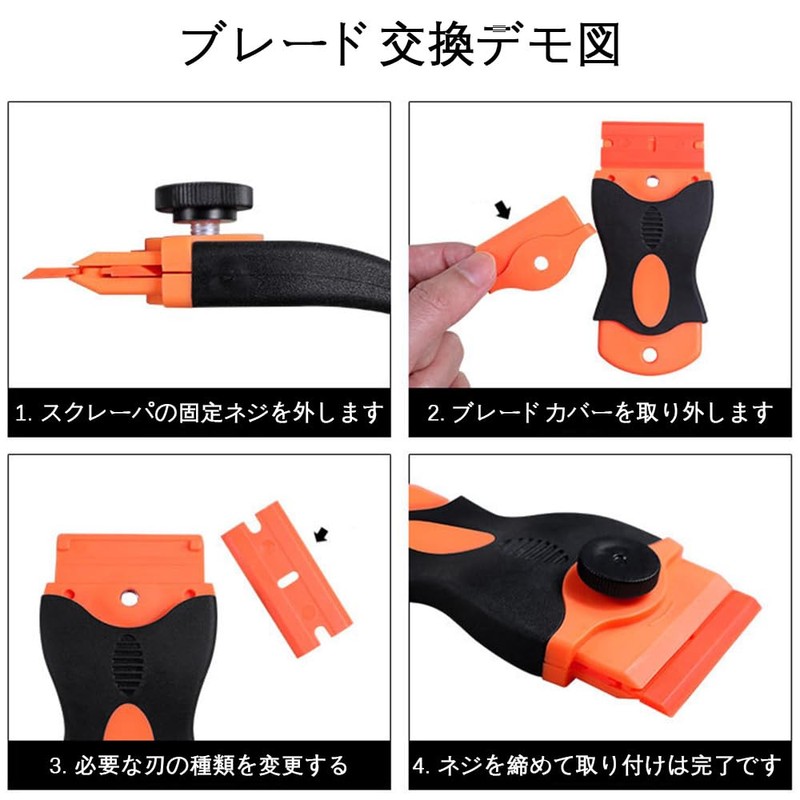 ブレード 交換デモ図

1. スクレーパの固定ネジを外します

2. ブレード カバーを取り外します

3. 必要な刃の種類を変更する

4. ネジを締めて取り付けは完了です