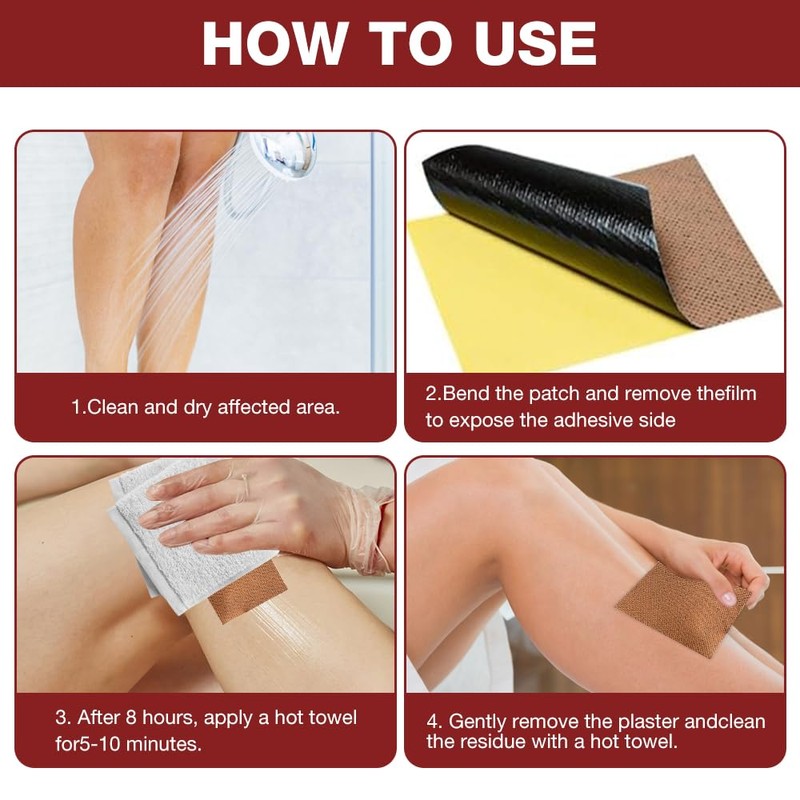 HOW TO USE

1.Clean and dry affected area.

2.Bend the patch and remove thefilm to expose the adhesive side

3. After 8 hours, apply a hot towel for5-10 minutes.

4. Gently remove the plaster andclean the residue with a hot towel.