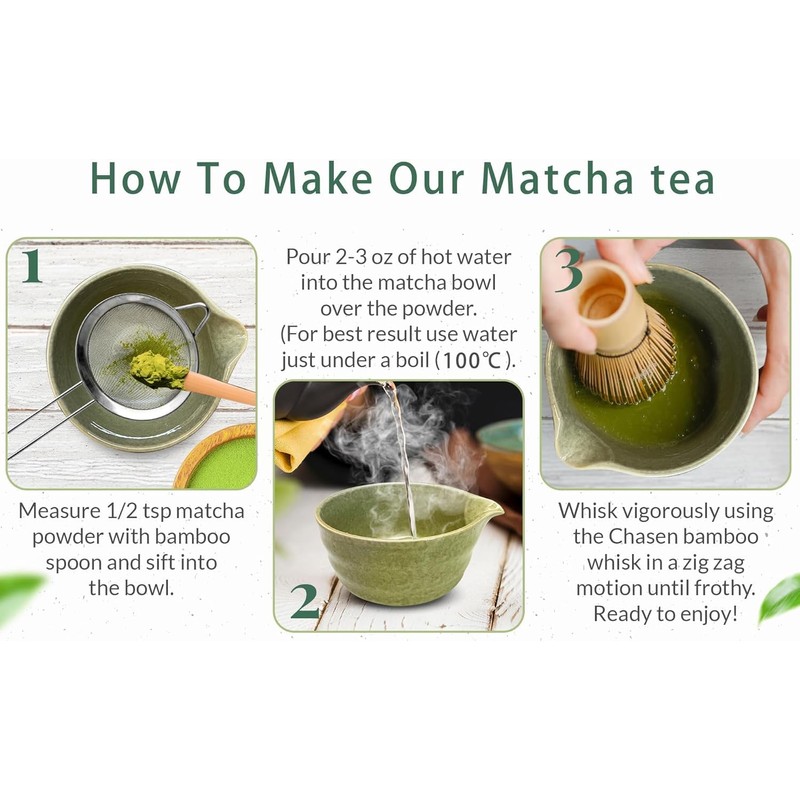 How To Make Our Matcha tea

1

Measure 1/2 tsp matcha powder with bamboo spoon and sift into the bowl.

Pour 2-3 oz of hot water into the matcha bowl over the powder. (For best result use water just under a boil (100℃).

2

3

Whisk vigorously using the Chasen bamboo whisk in a zig zag motion until frothy. Ready to enjoy!