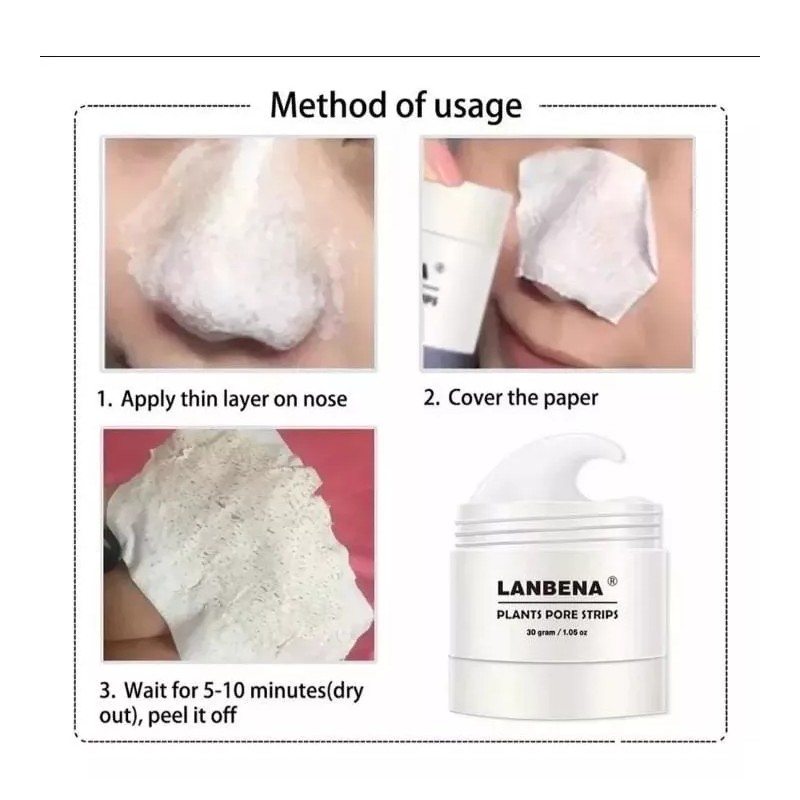 Method of usage

1. Apply thin layer on nose

2. Cover the paper

3. Wait for 5-10 minutes(dry out), peel it off

LANBENA®
PLANTS PORE STRIPS
30 gram / 1.05 oz