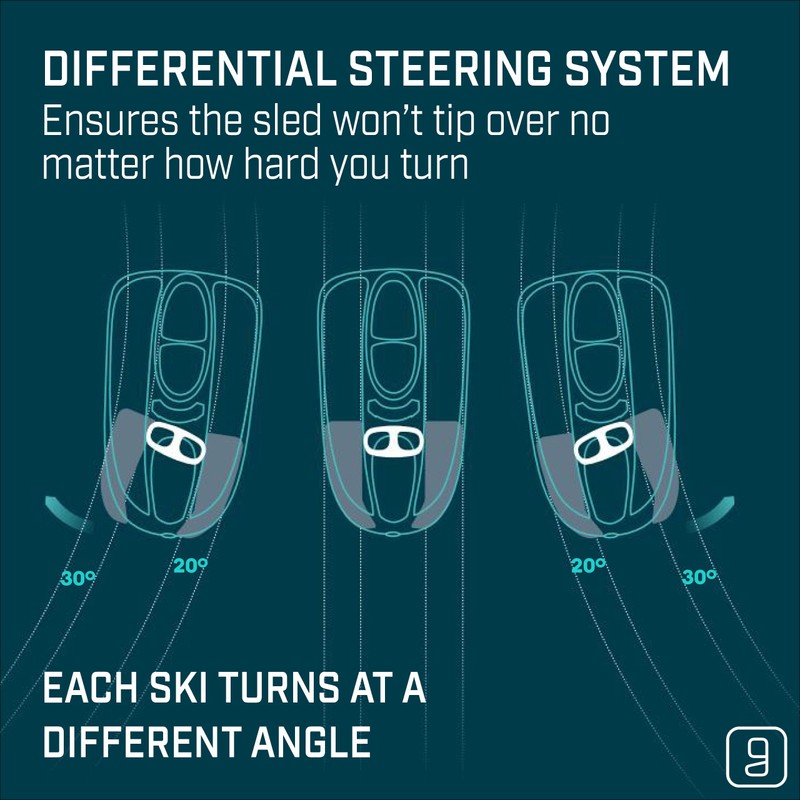 DIFFERENTIAL STEERING SYSTEM
Ensures the sled won't tip over no matter how hard you turn

30°
20°
20°
30°

EACH SKI TURNS AT A DIFFERENT ANGLE

g