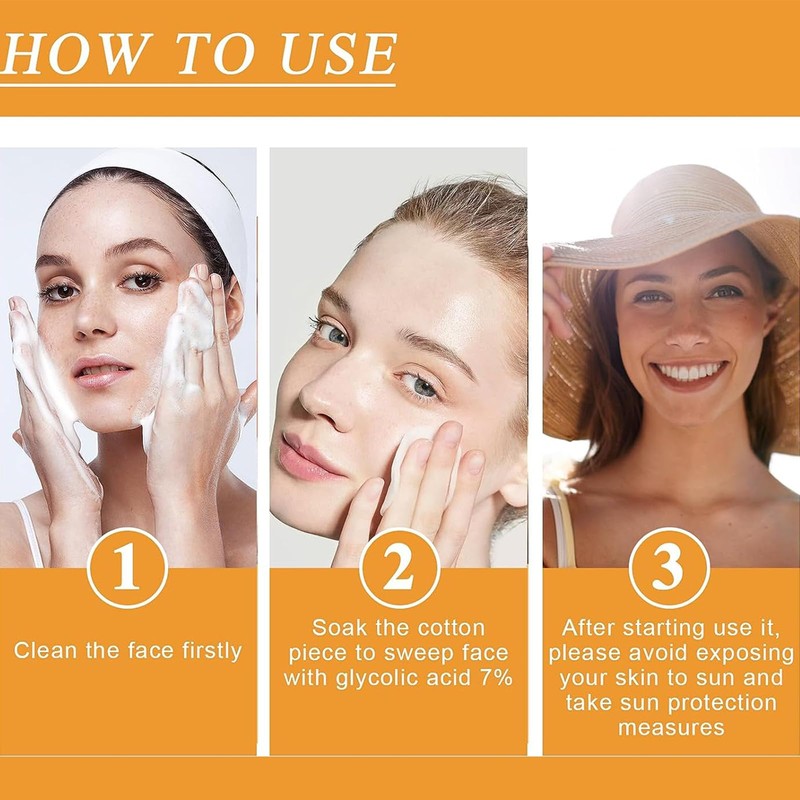 HOW TO USE

1

Clean the face firstly

2

Soak the cotton piece to sweep face with glycolic acid 7%

3

After starting use it, please avoid exposing your skin to sun and take sun protection measures