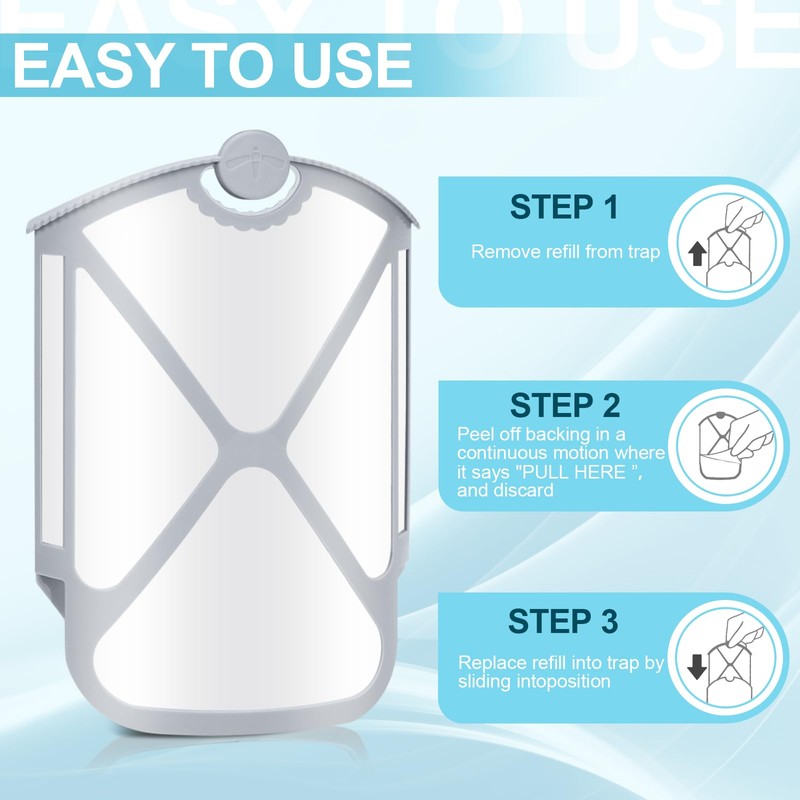 EASY TO USE

EASY TO USE

STEP 1

Remove refill from trap

STEP 2

Peel off backing in a continuous motion where it says "PULL HERE ", and discard

STEP 3

Replace refill into trap by sliding intoposition