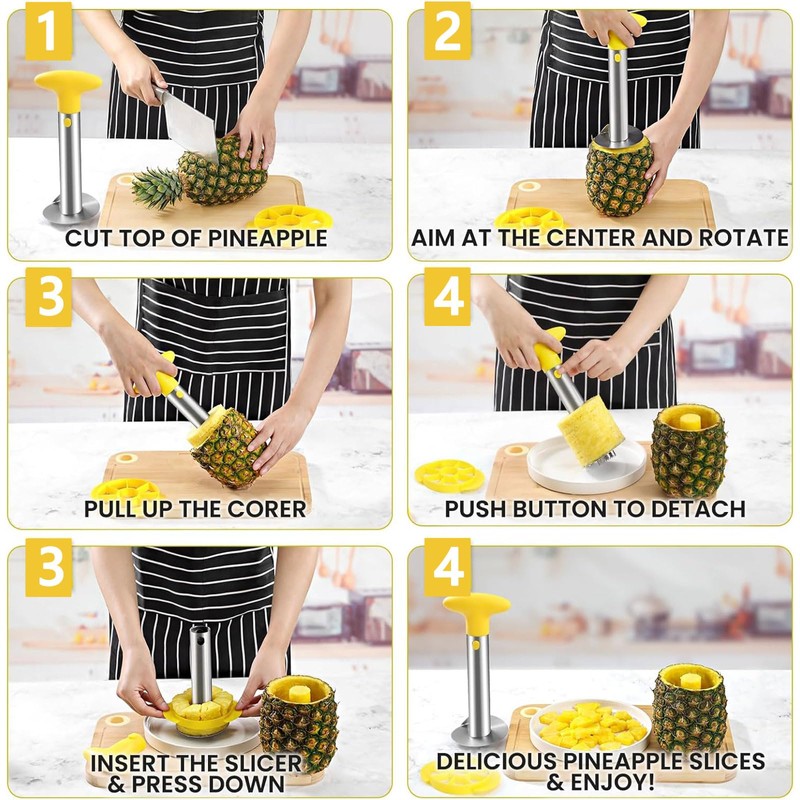 1
CUT TOP OF PINEAPPLE

2
AIM AT THE CENTER AND ROTATE

3
PULL UP THE CORER

4
PUSH BUTTON TO DETACH

3
INSERT THE SLICER & PRESS DOWN

4
DELICIOUS PINEAPPLE SLICES & ENJOY!