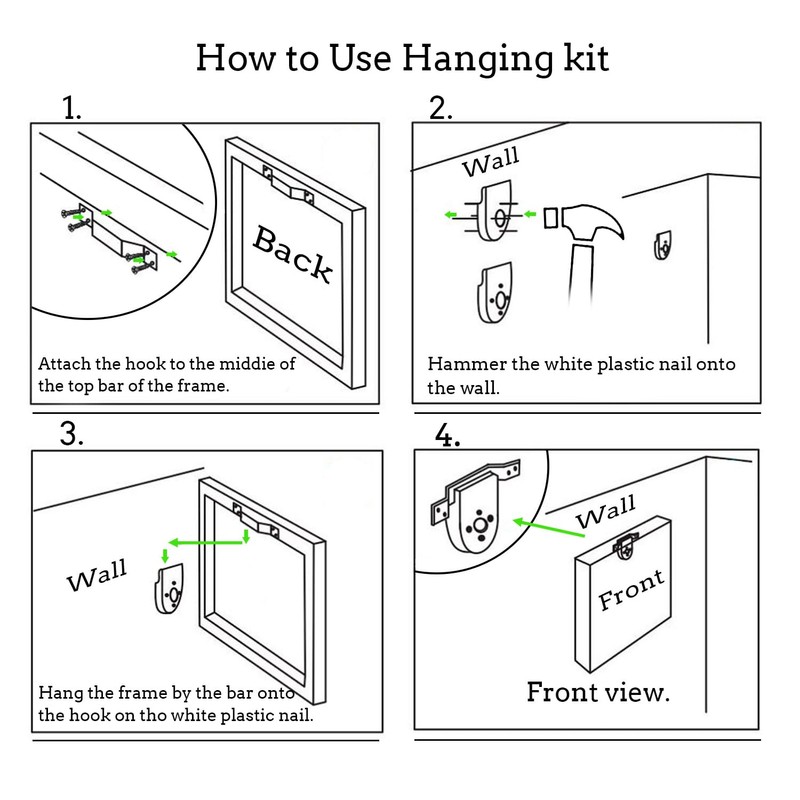 How to Use Hanging kit

1.

Back

Attach the hook to the middie of the top bar of the frame.

2.

Wall

Hammer the white plastic nail onto the wall.

3.

Wall

Hang the frame by the bar onto the hook on tho white plastic nail.

4.

Wall

Front

Front view.