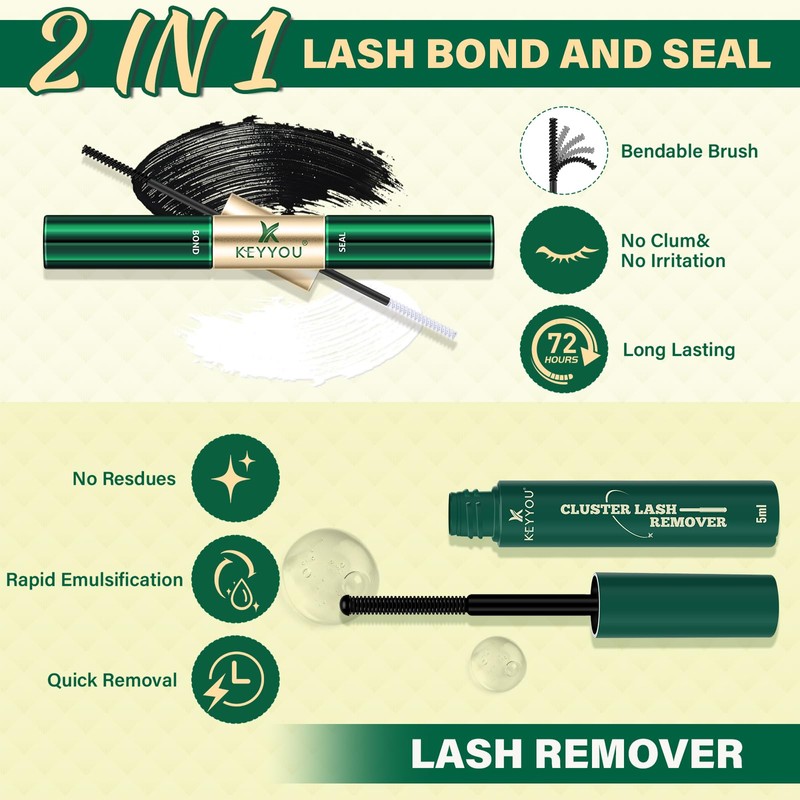 2 IN 1 LASH BOND AND SEAL

BOND KEYYOU SEAL

Bendable Brush

No Clum& No Irritation

72 HOURS

Long Lasting

No Resdues

Rapid Emulsification

Quick Removal

KEYYOU CLUSTER LASH REMOVER 5ml

LASH REMOVER