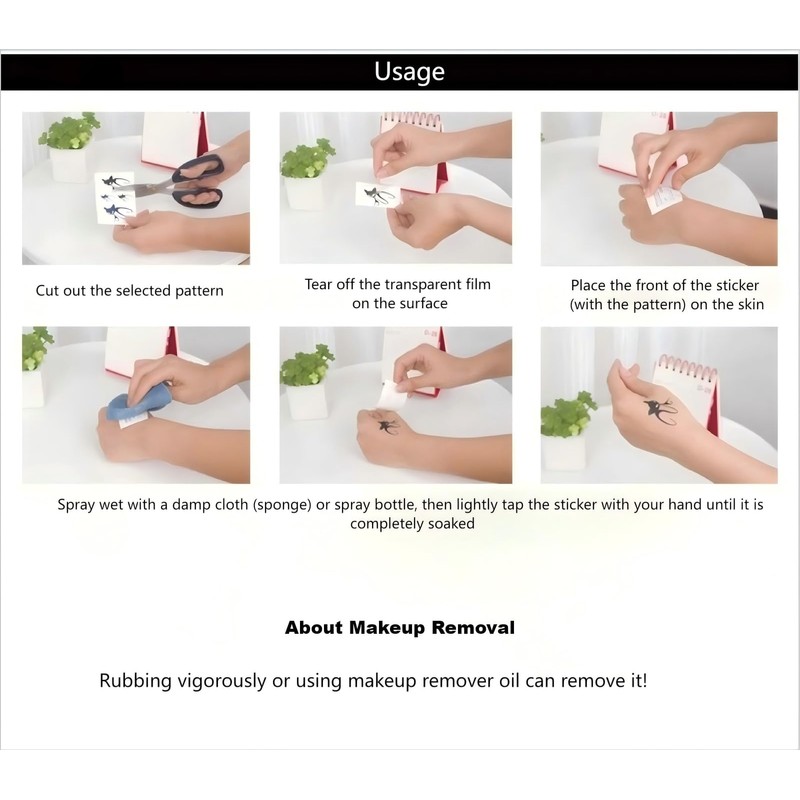 Usage

Cut out the selected pattern

Tear off the transparent film on the surface

Place the front of the sticker (with the pattern) on the skin

Spray wet with a damp cloth (sponge) or spray bottle, then lightly tap the sticker with your hand until it is completely soaked

About Makeup Removal

Rubbing vigorously or using makeup remover oil can remove it!