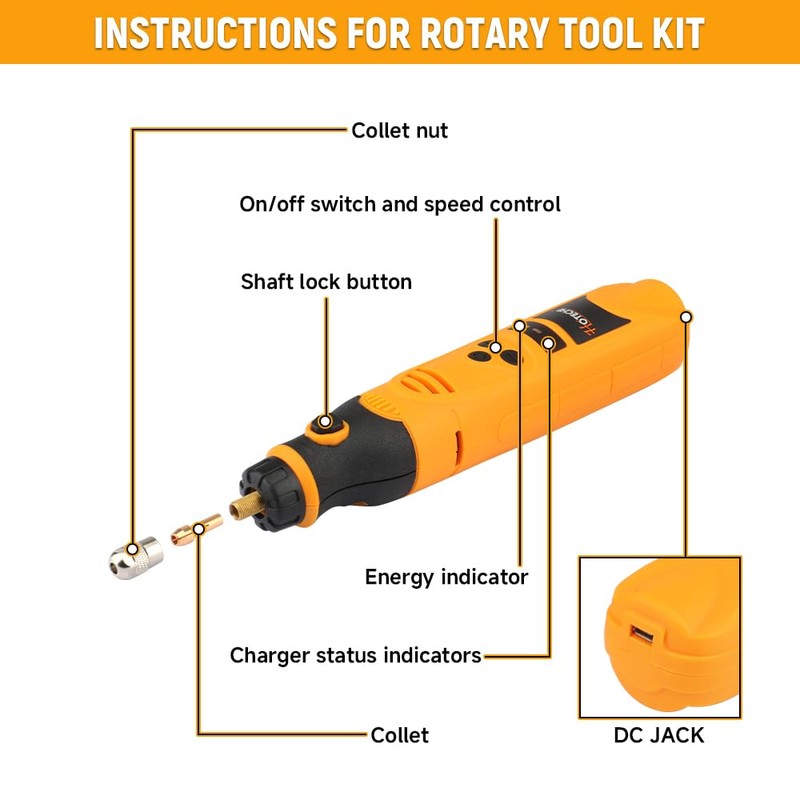 INSTRUCTIONS FOR ROTARY TOOL KIT

Collet nut

On/off switch and speed control

Shaft lock button

HOTECHE

Energy indicator

Charger status indicators

Collet

DC JACK