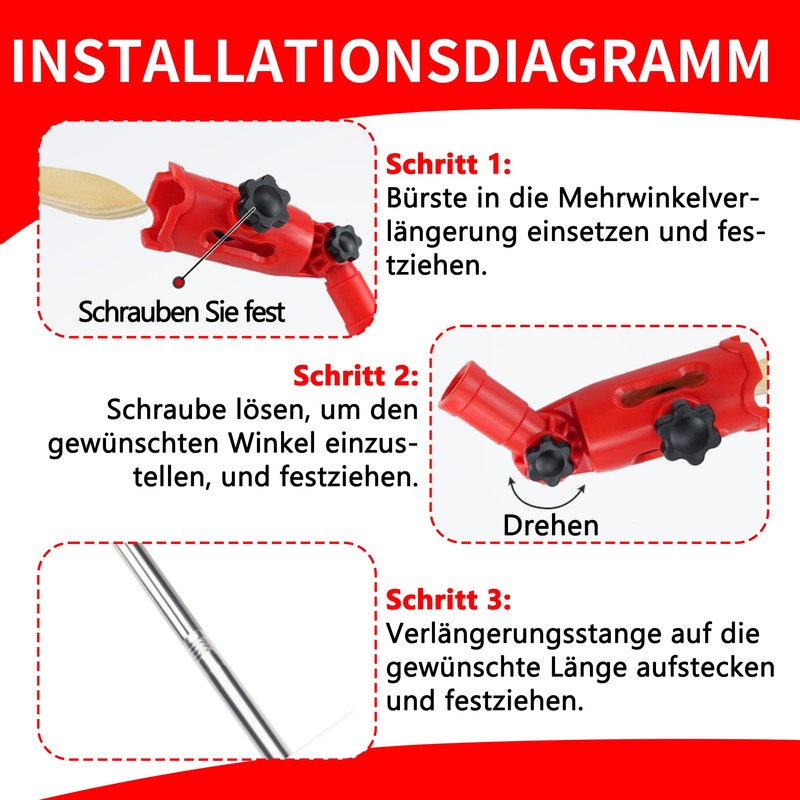 INSTALLATIONSDIAGRAMM

Schrauben Sie fest

Schritt 1:
Bürste in die Mehrwinkelverlängerung einsetzen und festziehen.

Schritt 2:
Schraube lösen, um den gewünschten Winkel einzustellen, und festziehen.

Drehen

Schritt 3:
Verlängerungsstange auf die gewünschte Länge aufstecken und festziehen.