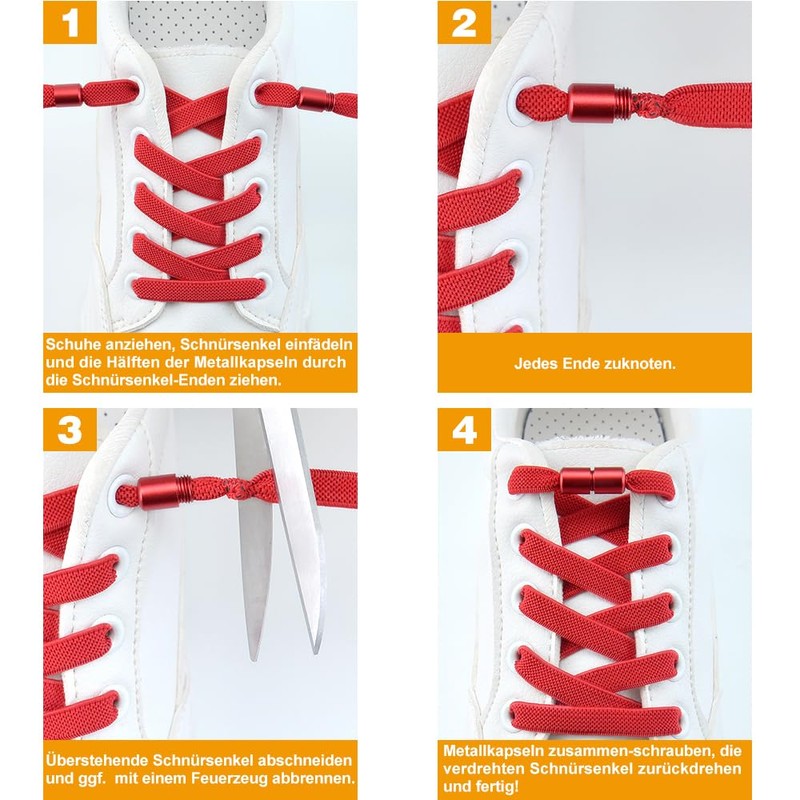 1

Schuhe anziehen, Schnürsenkel einfädeln und die Hälften der Metallkapseln durch die Schnürsenkel-Enden ziehen.

2

Jedes Ende zuknoten.

3

Überstehende Schnürsenkel abschneiden und ggf. mit einem Feuerzeug abbrennen.

4

Metallkapseln zusammen-schrauben, die verdrehten Schnürsenkel zurückdrehen und fertig!