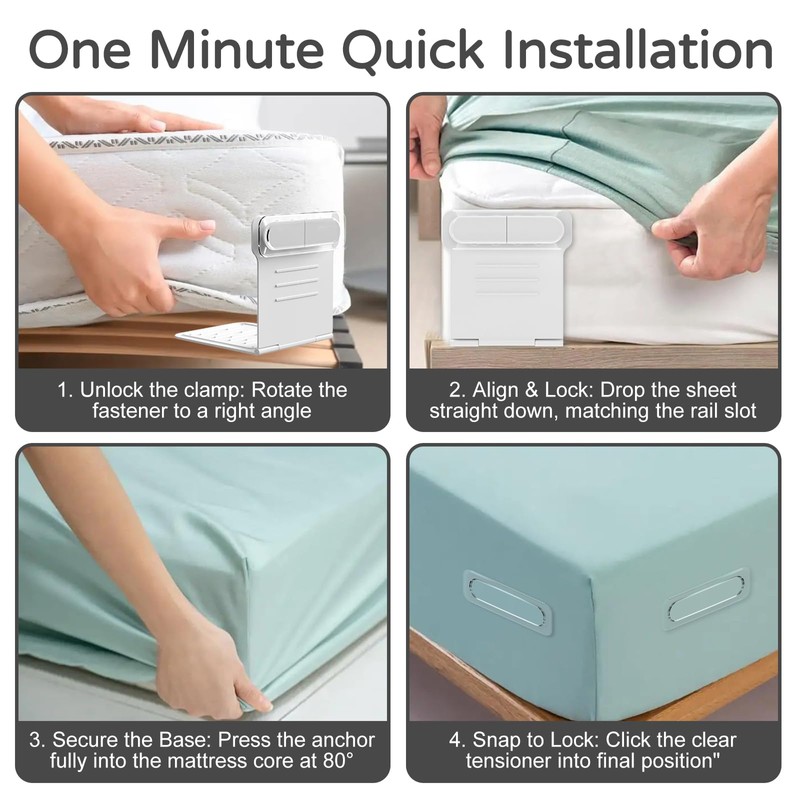 One Minute Quick Installation

1. Unlock the clamp: Rotate the fastener to a right angle

2. Align & Lock: Drop the sheet straight down, matching the rail slot

3. Secure the Base: Press the anchor fully into the mattress core at 80°

4. Snap to Lock: Click the clear tensioner into final position"