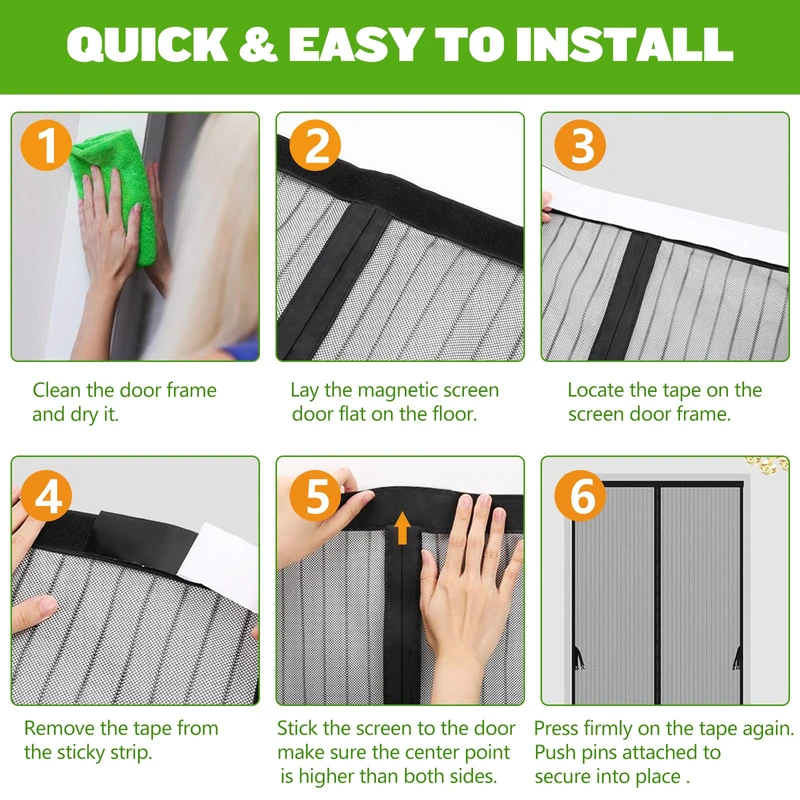 QUICK & EASY TO INSTALL

1

Clean the door frame and dry it.

2

Lay the magnetic screen door flat on the floor.

3

Locate the tape on the screen door frame.

4

Remove the tape from the sticky strip.

5

Stick the screen to the door make sure the center point is higher than both sides.

6

Press firmly on the tape again. Push pins attached to secure into place .