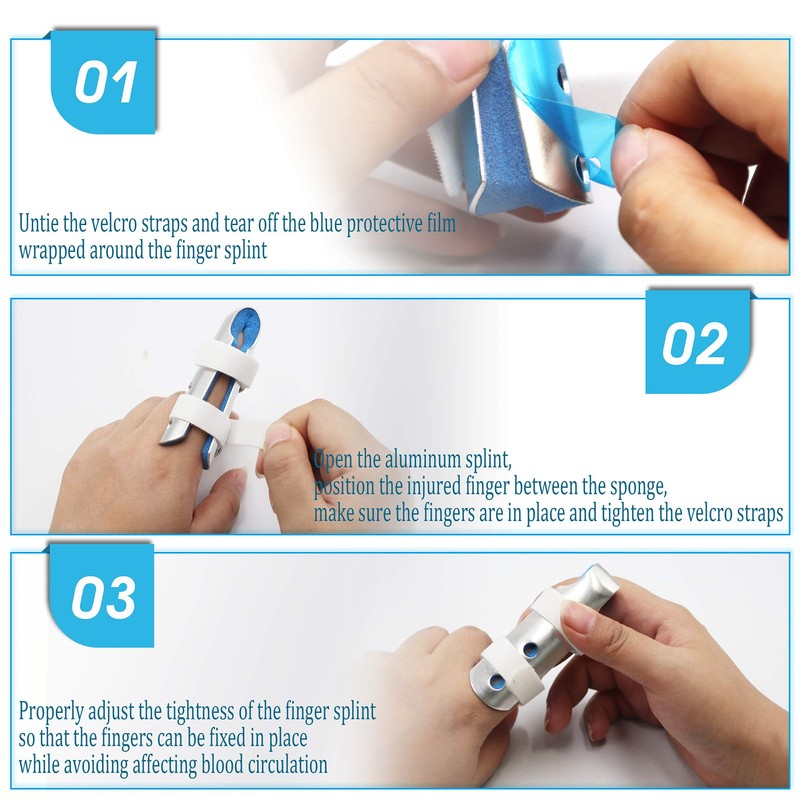 01

Untie the velcro straps and tear off the blue protective film wrapped around the finger splint

02

Open the aluminum splint, position the injured finger between the sponge, make sure the fingers are in place and tighten the velcro straps

03

Properly adjust the tightness of the finger splint so that the fingers can be fixed in place while avoiding affecting blood circulation