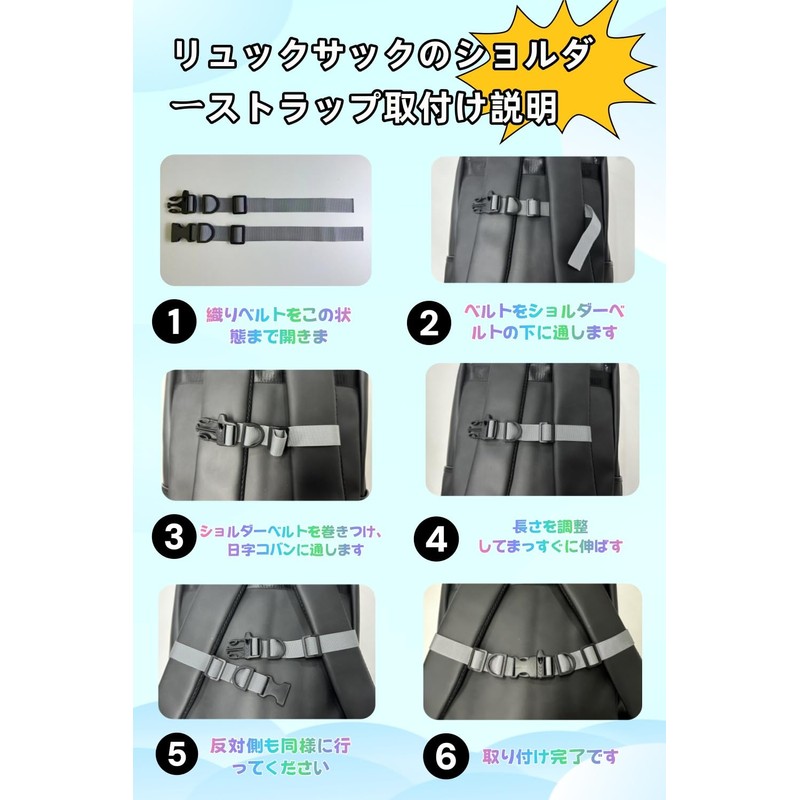 リュックサックのショルダーストラップ取付け説明

1 織りベルトをこの状態まで開きま

2 ベルトをショルダーベルトの下に通します

3 ショルダーベルトを巻きつけ、日字コバンに通します

4 長さを調整してまっすぐに伸ばす

5 反対側も同様に行ってください

6 取り付け完了です