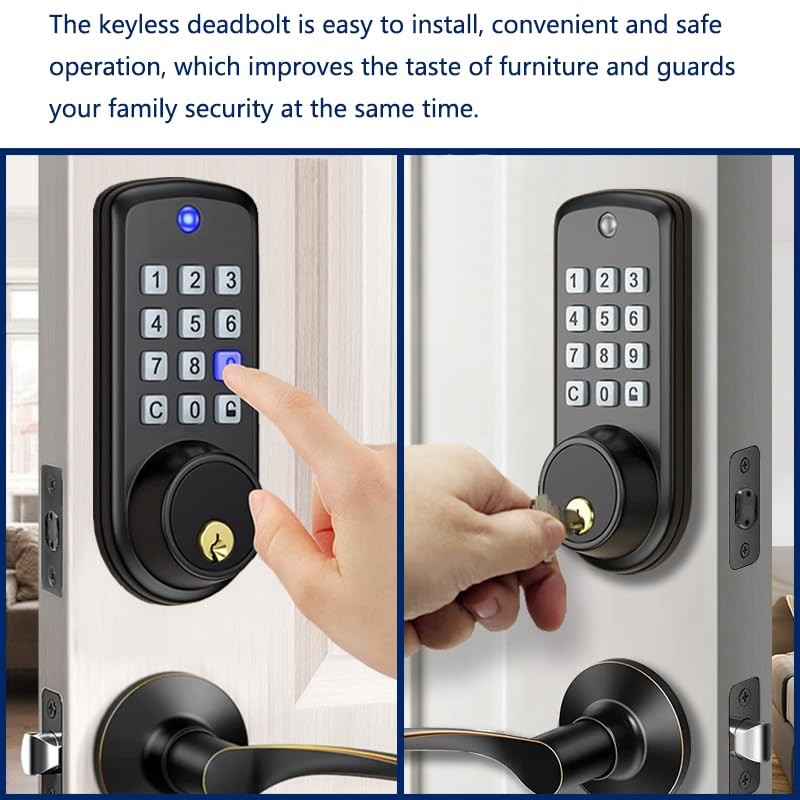 The keyless deadbolt is easy to install, convenient and safe operation, which improves the taste of furniture and guards your family security at the same time.

1 2 3
4 5 6
7 8
C 0

1 2 3
4 5 6
7 8 9
C 0