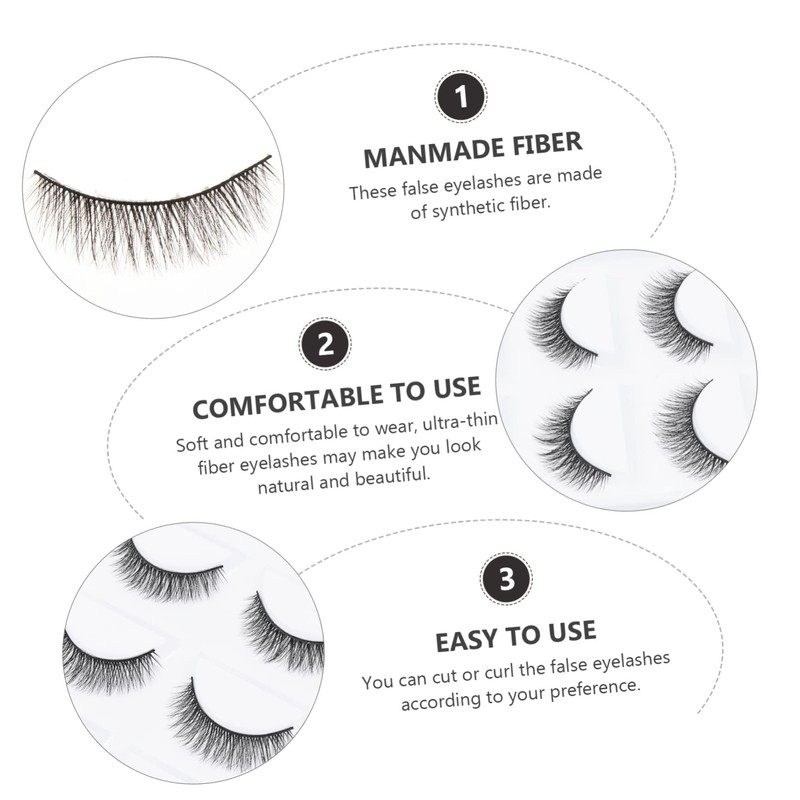 1

MANMADE FIBER

These false eyelashes are made of synthetic fiber.

2

COMFORTABLE TO USE

Soft and comfortable to wear, ultra-thin fiber eyelashes may make you look natural and beautiful.

3

EASY TO USE

You can cut or curl the false eyelashes according to your preference.