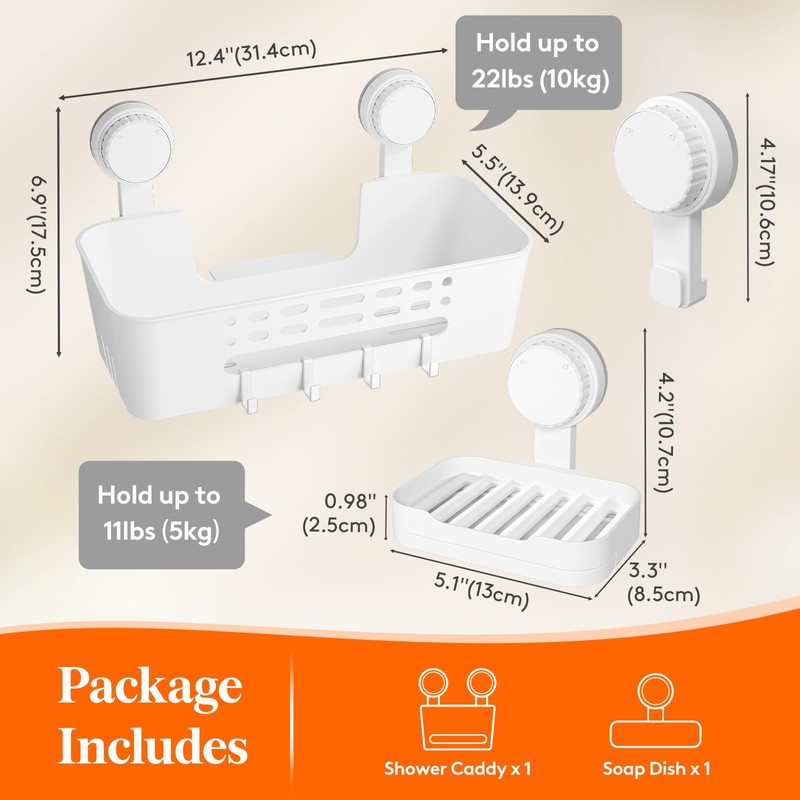 12.4''(31.4cm)

Hold up to 22lbs (10kg)

6.9''(17.5cm)

5.5''(13.9cm)

4.17''(10.6cm)

4.2''(10.7cm)

Hold up to 11lbs (5kg)

0.98'' (2.5cm)

5.1''(13cm)

3.3'' (8.5cm)

Package Includes

Shower Caddy x 1

Soap Dish x 1